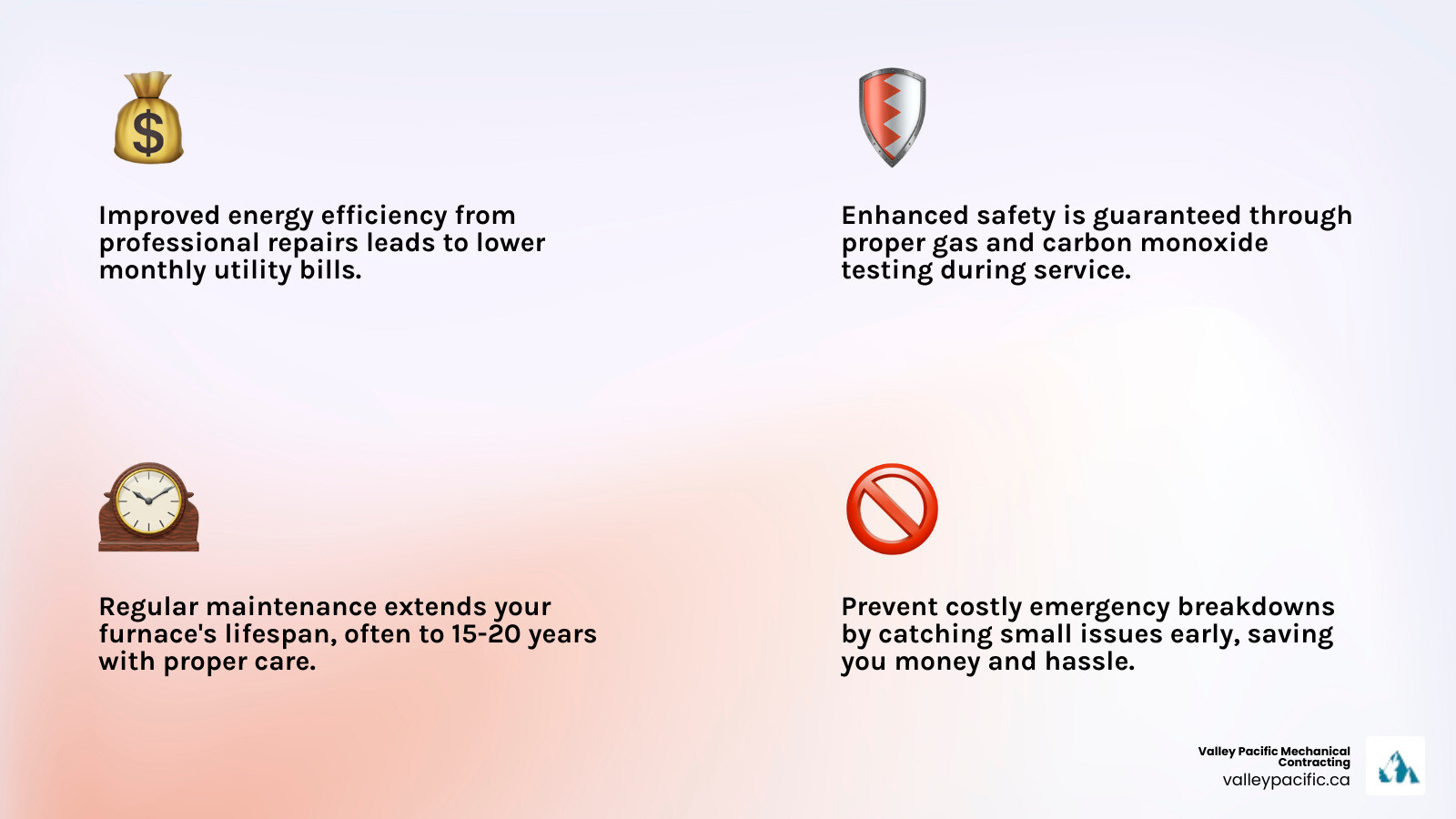 $

Improved energy efficiency from professional repairs leads to lower monthly utility bills.

Enhanced safety is guaranteed through proper gas and carbon monoxide testing during service.

Regular maintenance extends your furnace's lifespan, often to 15-20 years with proper care.

Prevent costly emergency breakdowns by catching small issues early, saving you money and hassle.

Valley Pacific Mechanical Contracting
valleypacific.ca