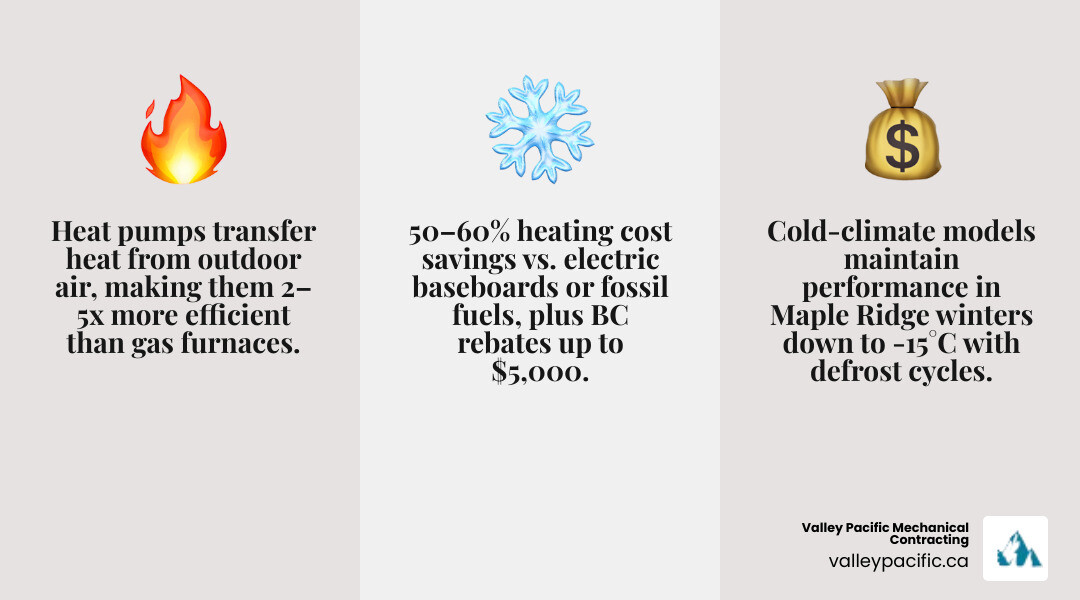 Heat pumps transfer heat from outdoor air, making them 2–5x more efficient than gas furnaces.

50–60% heating cost savings vs. electric baseboards or fossil fuels, plus BC rebates up to $5,000.

Cold-climate models maintain performance in Maple Ridge winters down to -15°C with defrost cycles.

Valley Pacific Mechanical Contracting
valleypacific.ca