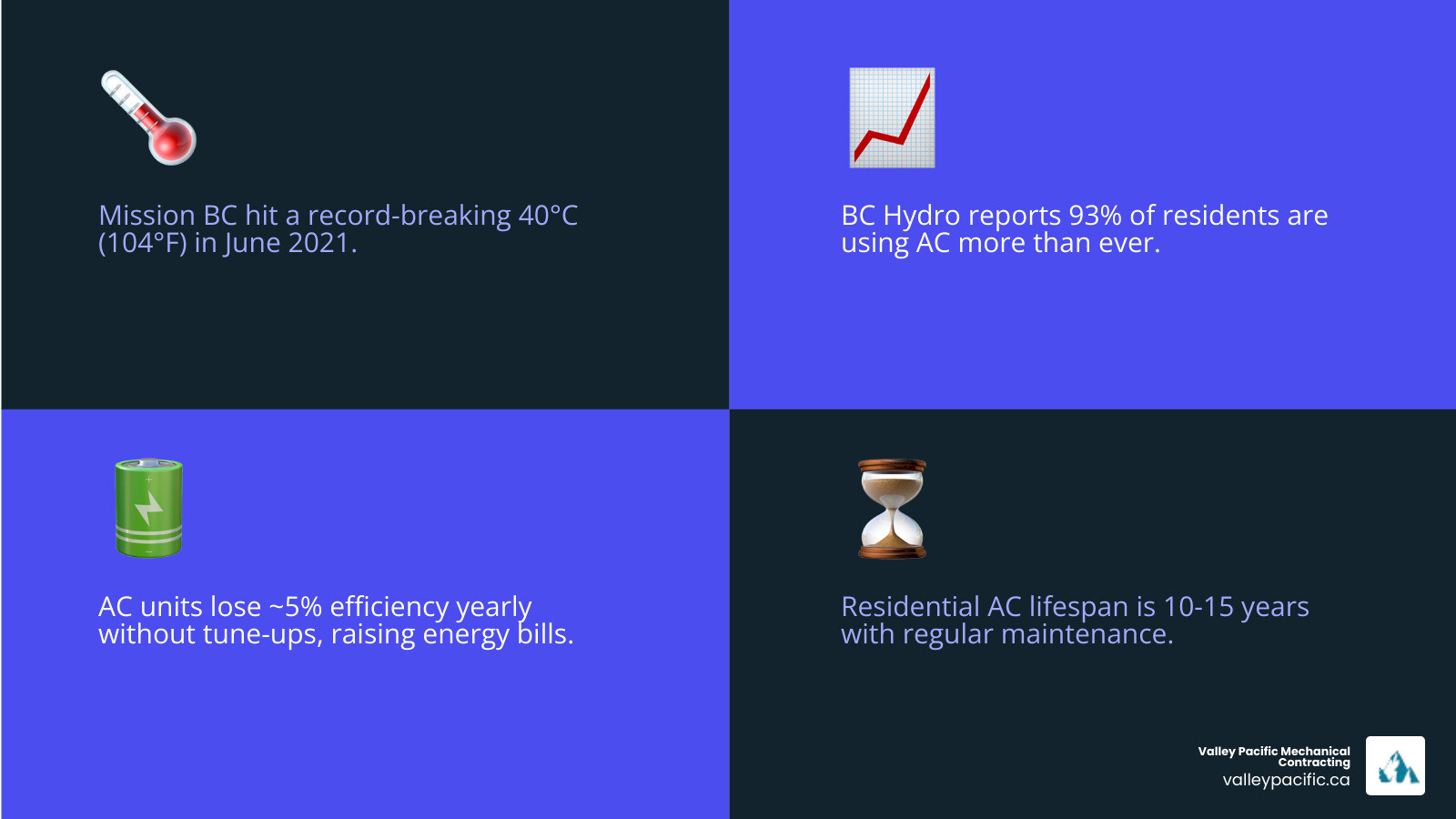 Mission BC hit a record-breaking 40°C (104°F) in June 2021.

BC Hydro reports 93% of residents are using AC more than ever.

AC units lose ~5% efficiency yearly without tune-ups, raising energy bills.

Residential AC lifespan is 10-15 years with regular maintenance.

Valley Pacific Mechanical Contracting
valleypacific.ca