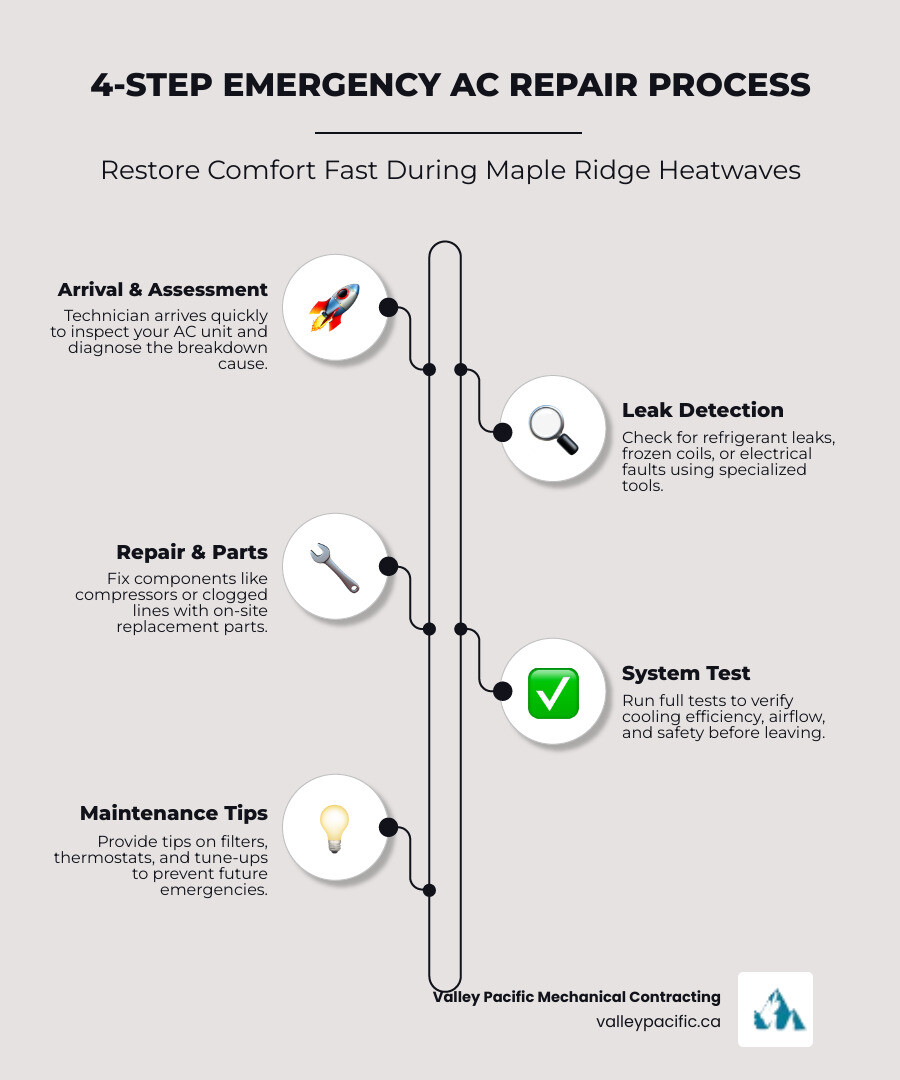 4-STEP EMERGENCY AC REPAIR PROCESS

Restore Comfort Fast During Maple Ridge Heatwaves

Arrival & Assessment
Technician arrives quickly to inspect your AC unit and diagnose the breakdown cause.

Leak Detection
Check for refrigerant leaks, frozen coils, or electrical faults using specialized tools.

Repair & Parts
Fix components like compressors or clogged lines with on-site replacement parts.

System Test
Run full tests to verify cooling efficiency, airflow, and safety before leaving.

Maintenance Tips
Provide tips on filters, thermostats, and tune-ups to prevent future emergencies.

Valley Pacific Mechanical Contracting
valleypacific.ca