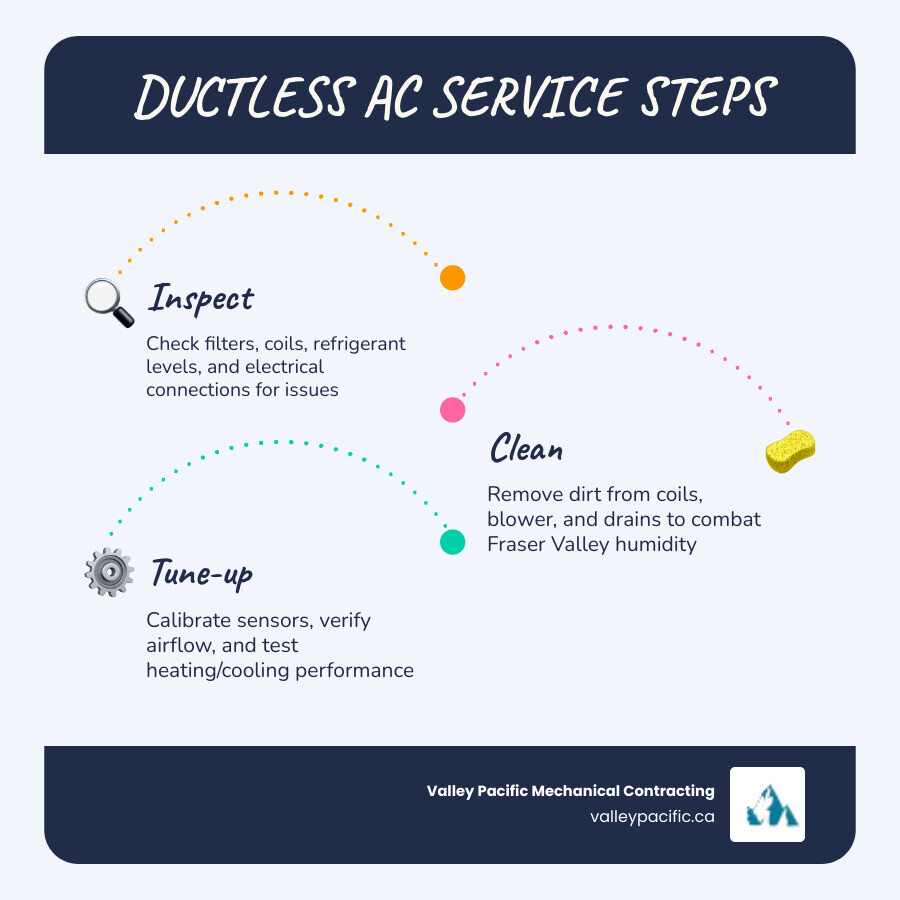 DUCTLESS AC SERVICE STEPS

Inspect

Check filters, coils, refrigerant levels, and electrical connections for issues

Clean

Remove dirt from coils, blower, and drains to combat Fraser Valley humidity

Tune-up

Calibrate sensors, verify airflow, and test heating/cooling performance

Valley Pacific Mechanical Contracting
valleypacific.ca