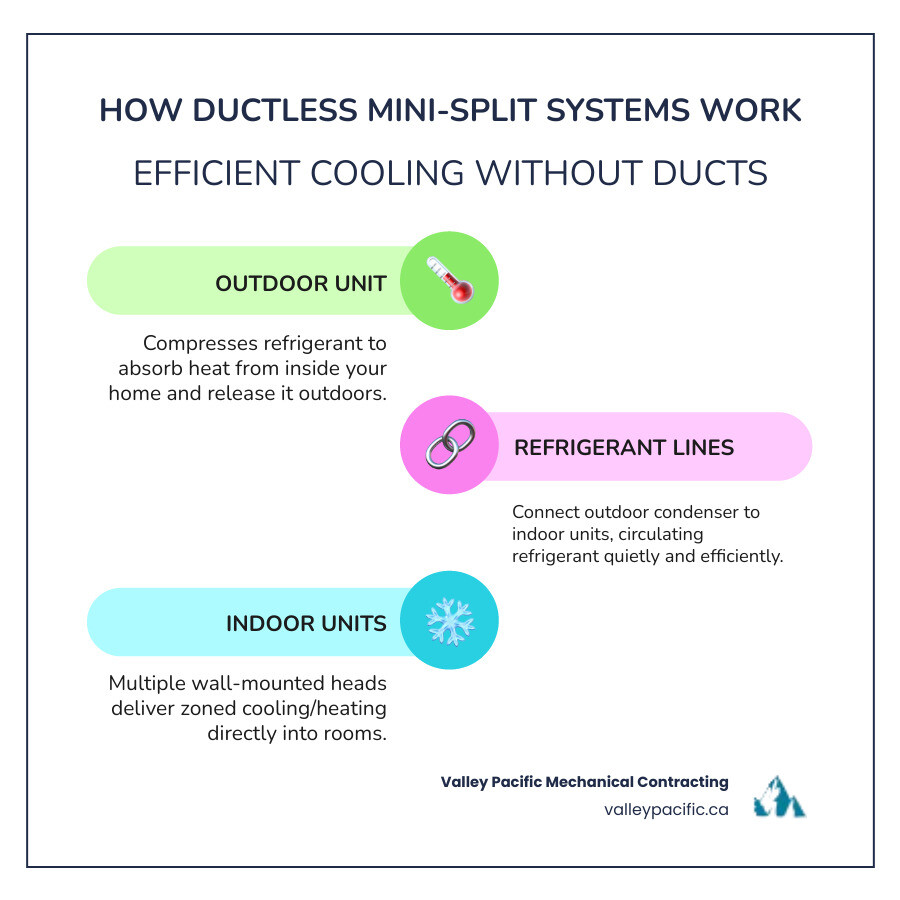 HOW DUCTLESS MINI-SPLIT SYSTEMS WORK

EFFICIENT COOLING WITHOUT DUCTS

OUTDOOR UNIT

Compresses refrigerant to absorb heat from inside your home and release it outdoors.

REFRIGERANT LINES

Connect outdoor condenser to indoor units, circulating refrigerant quietly and efficiently.

INDOOR UNITS

Multiple wall-mounted heads deliver zoned cooling/heating directly into rooms.

Valley Pacific Mechanical Contracting
valleypacific.ca