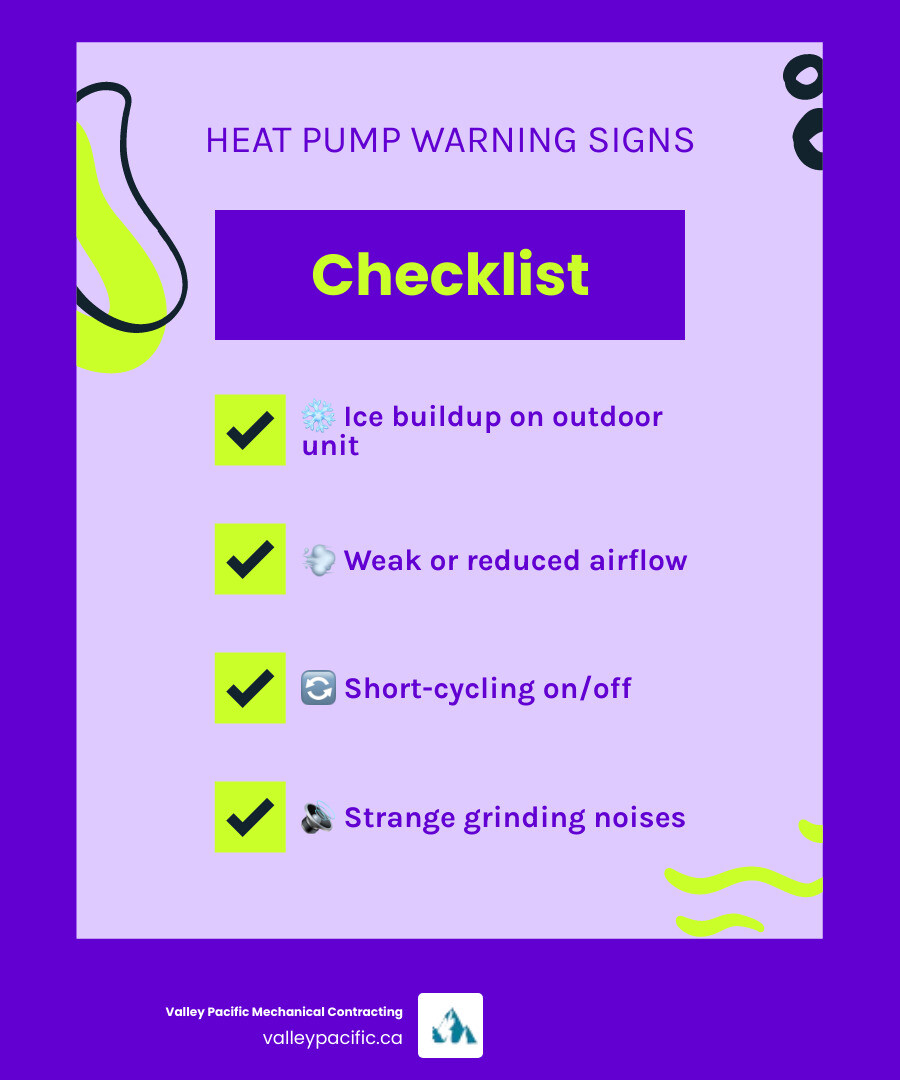 HEAT PUMP WARNING SIGNS

Checklist

❄️ Ice buildup on outdoor unit

💨 Weak or reduced airflow

🔄 Short-cycling on/off

🔊 Strange grinding noises

Valley Pacific Mechanical Contracting
valleypacific.ca