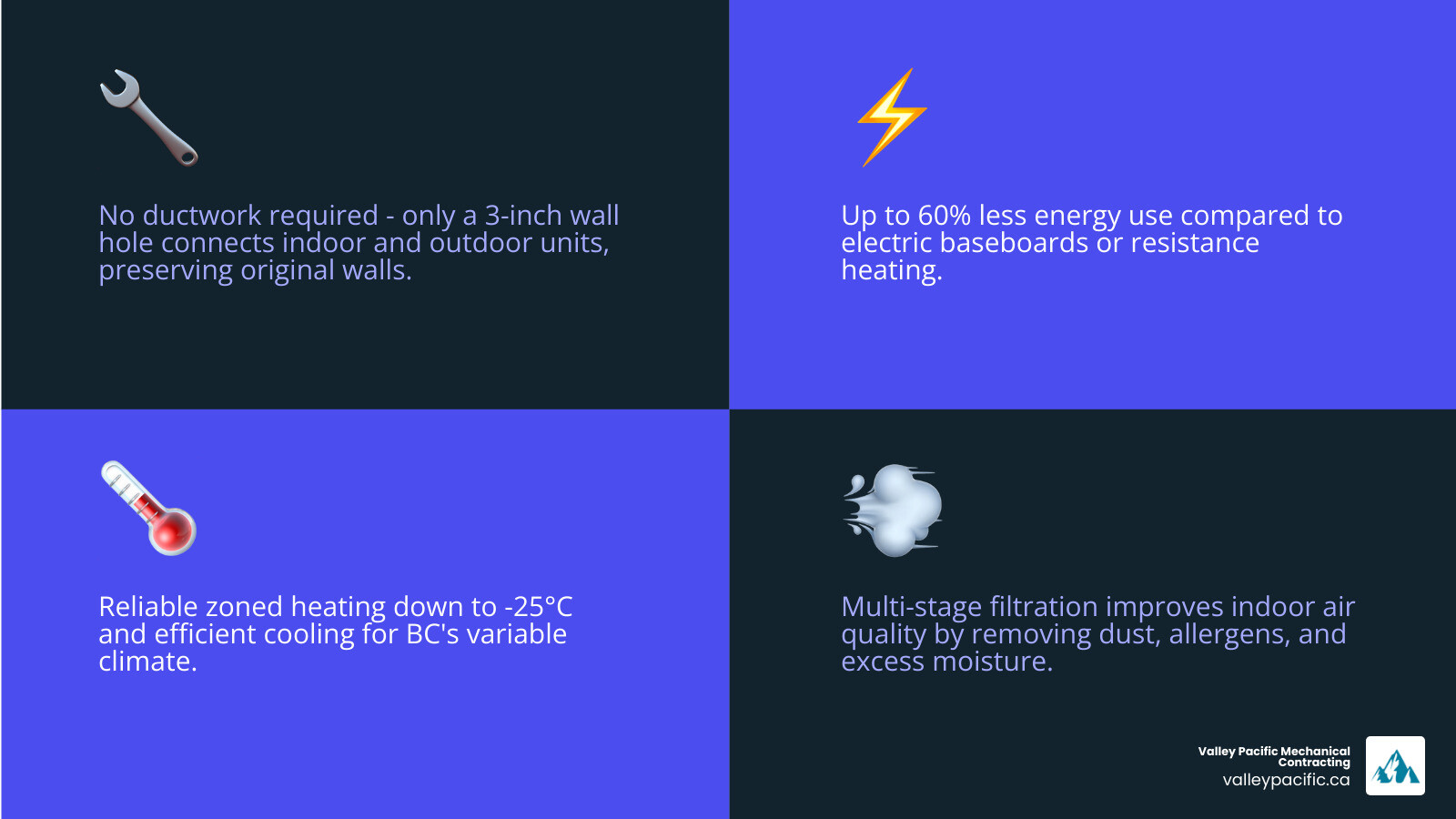 No ductwork required - only a 3-inch wall hole connects indoor and outdoor units, preserving original walls.

Up to 60% less energy use compared to electric baseboards or resistance heating.

Reliable zoned heating down to -25°C and efficient cooling for BC's variable climate.

Multi-stage filtration improves indoor air quality by removing dust, allergens, and excess moisture.

Valley Pacific Mechanical Contracting
valleypacific.ca