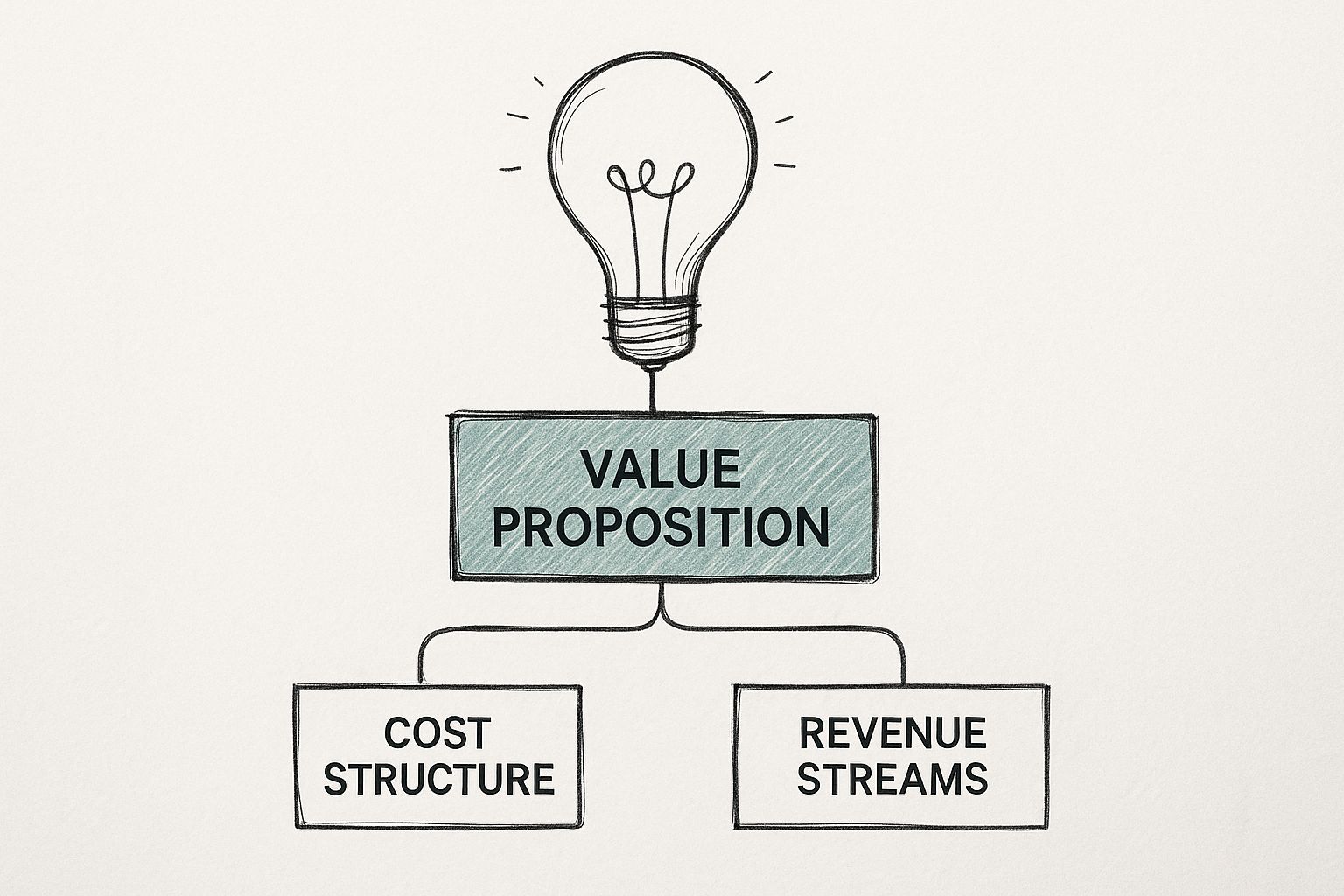 VALUE PROPOSITION

COST STRUCTURE

REVENUE STREAMS