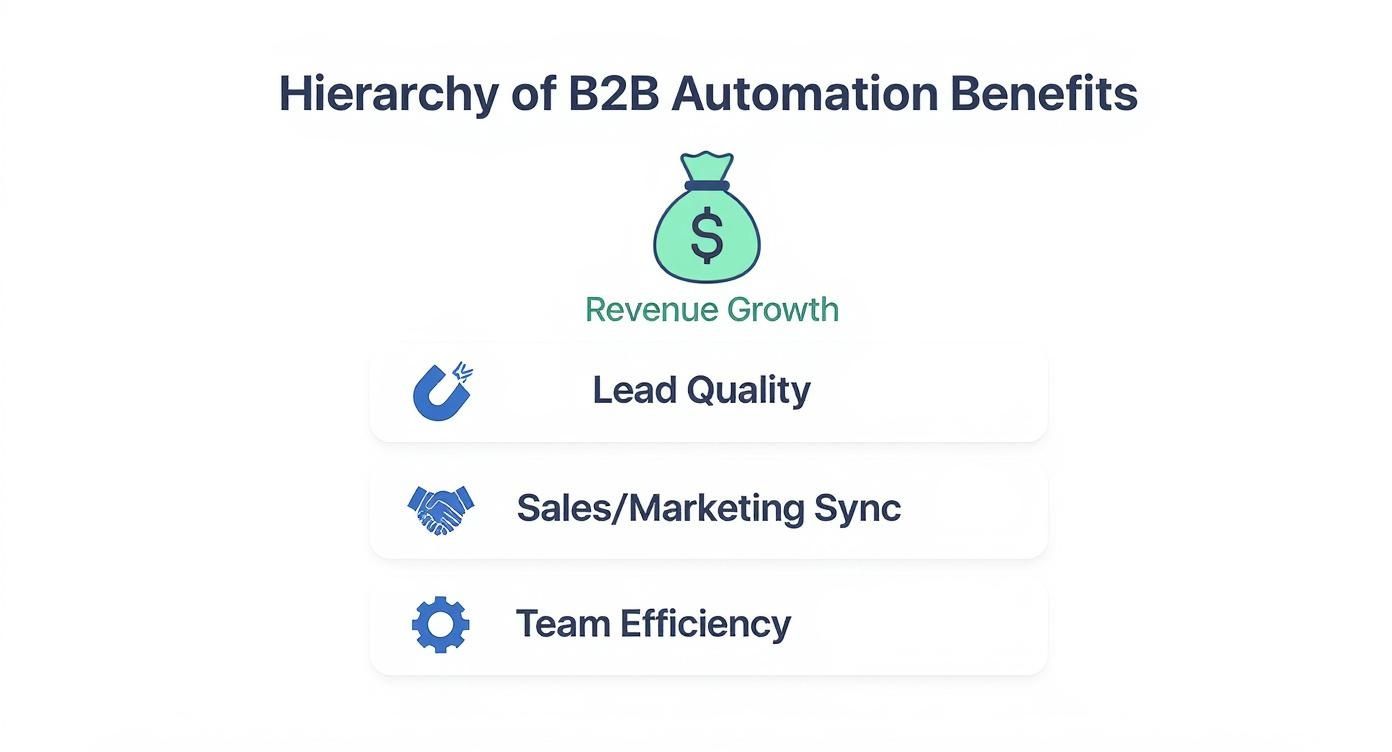 Hierarchy of B2B Automation Benefits

$

Revenue Growth

Lead Quality

Sales/Marketing Sync

Team Efficiency