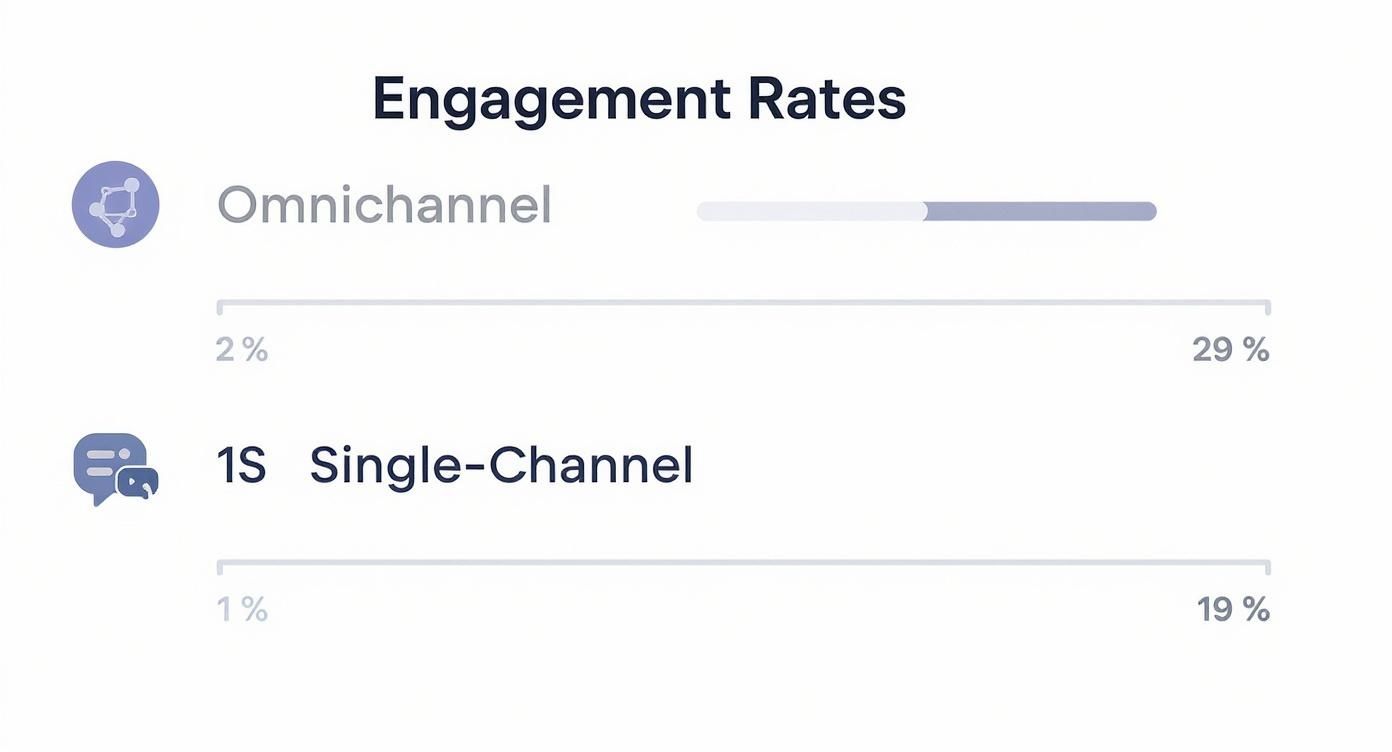 Engagement Rates

Omnichannel

2 %

29 %

1S Single-Channel

1 %

19 %