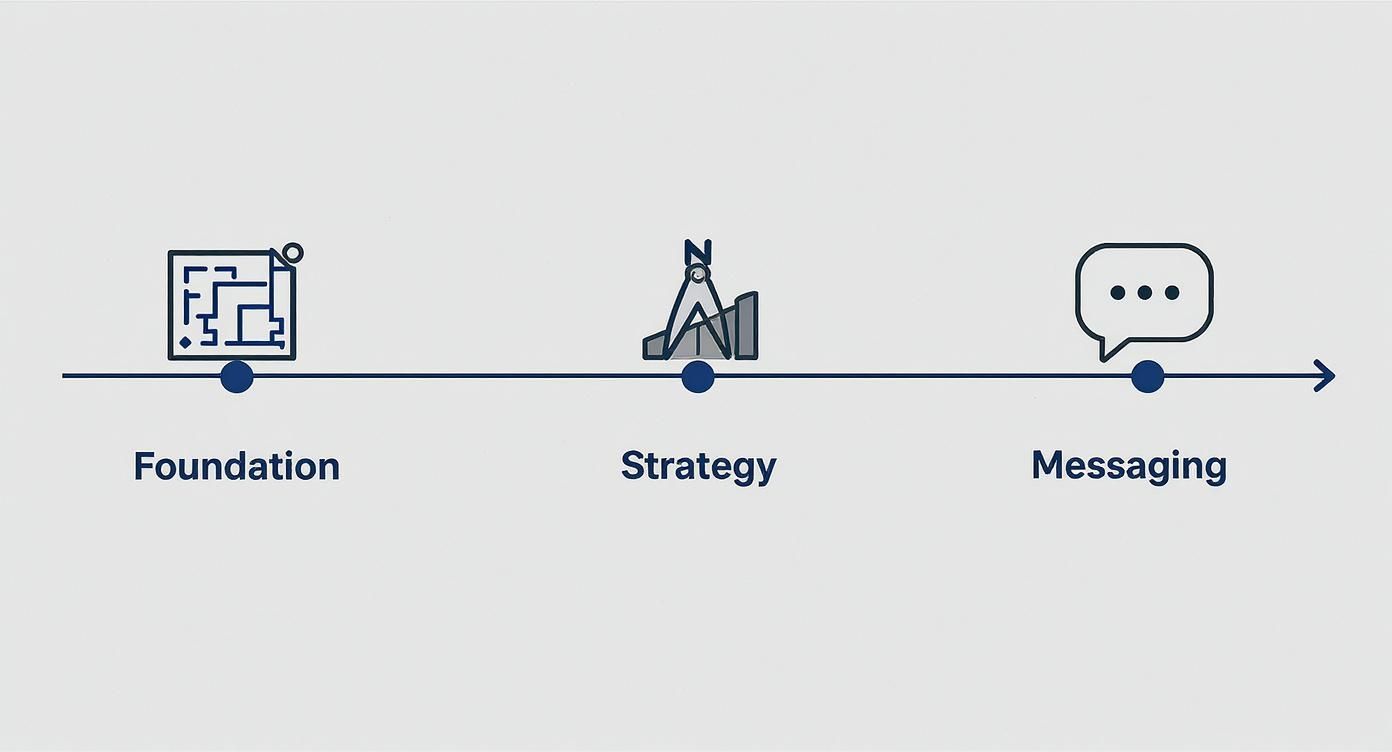 N

Foundation

Strategy

Messaging