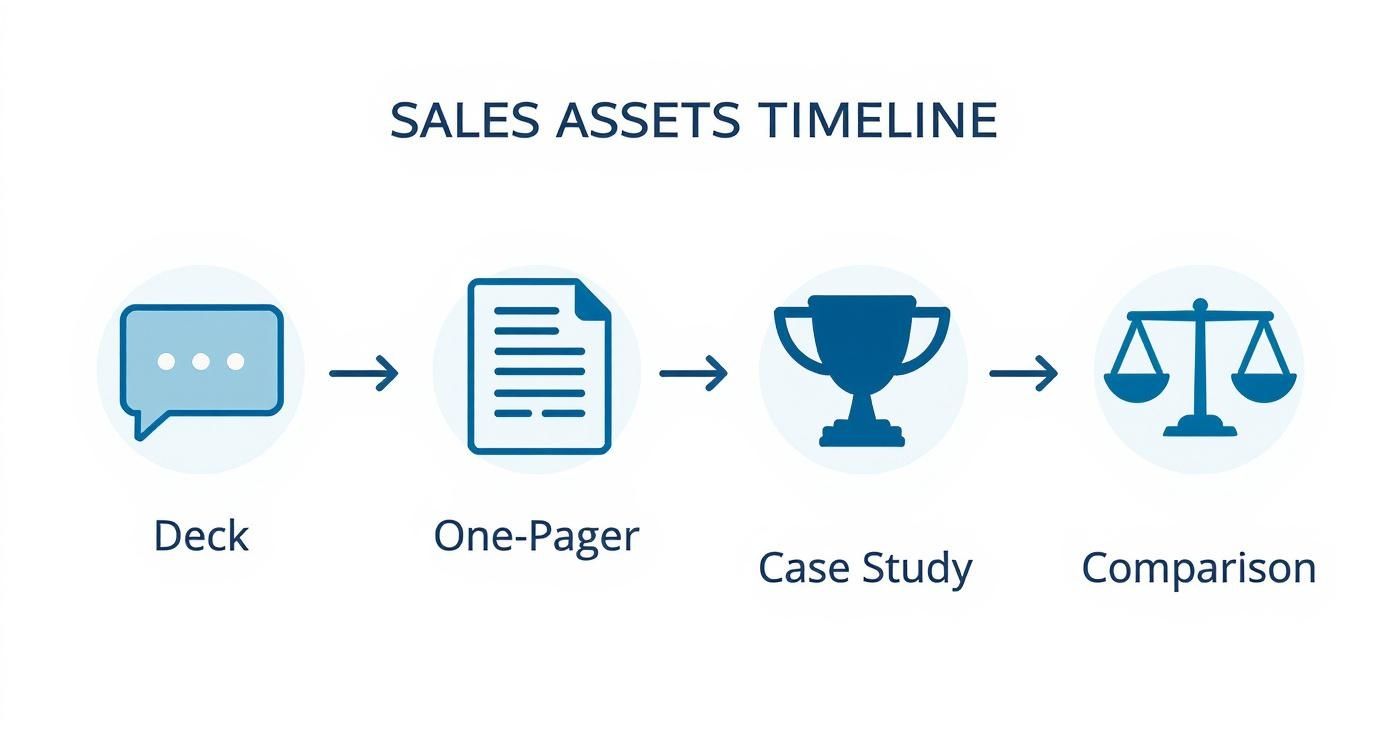 SALES ASSETS TIMELINE

Deck

One-Pager

Case Study

Comparison