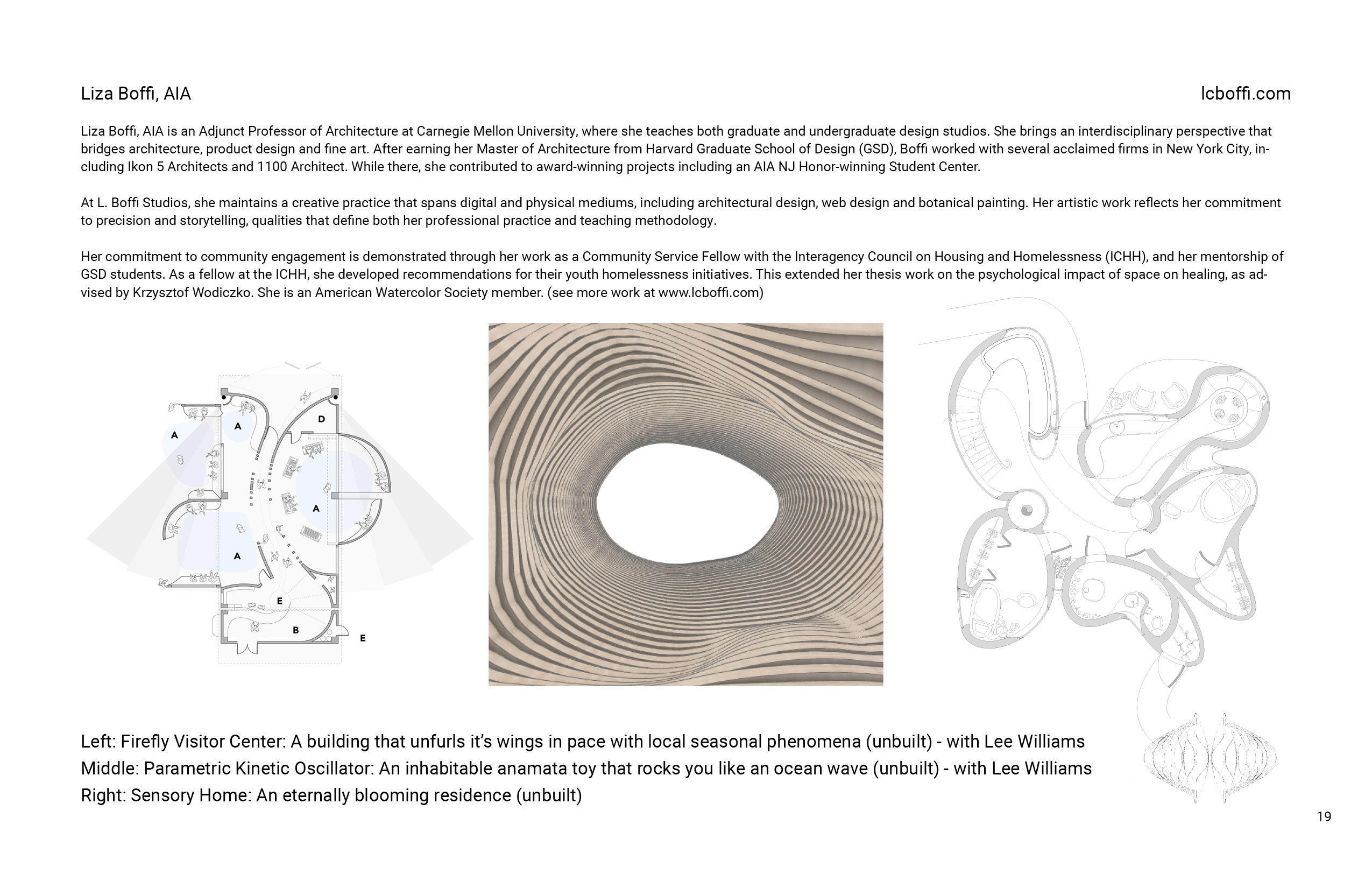 Liza Boffi, AIA

lcboffi.com

Liza Boffi, AIA is an Adjunct Professor of Architecture at Carnegie Mellon University, where she teaches both graduate and undergraduate design studios. She brings an interdisciplinary perspective that bridges architecture, product design and fine art. After earning her Master of Architecture from Harvard Graduate School of Design (GSD), Boffi worked with several acclaimed firms in New York City, including Ikon 5 Architects and 1100 Architect. While there, she contributed to award-winning projects including an AIA NJ Honor-winning Student Center.

At L. Boffi Studios, she maintains a creative practice that spans digital and physical mediums, including architectural design, web design and botanical painting. Her artistic work reflects her commitment to precision and storytelling, qualities that define both her professional practice and teaching methodology.

Her commitment to community engagement is demonstrated through her work as a Community Service Fellow with the Interagency Council on Housing and Homelessness (ICHH), and her mentorship of GSD students. As a fellow at the ICHH, she developed recommendations for their youth homelessness initiatives. This extended her thesis work on the psychological impact of space on healing, as advised by Krzysztof Wodiczko. She is an American Watercolor Society member. (see more work at www.lcboffi.com)

A
A
D
A
A
E
B
E

Left: Firefly Visitor Center: A building that unfurls it's wings in pace with local seasonal phenomena (unbuilt) - with Lee Williams
Middle: Parametric Kinetic Oscillator: An inhabitable anamata toy that rocks you like an ocean wave (unbuilt) - with Lee Williams
Right: Sensory Home: An eternally blooming residence (unbuilt)

19