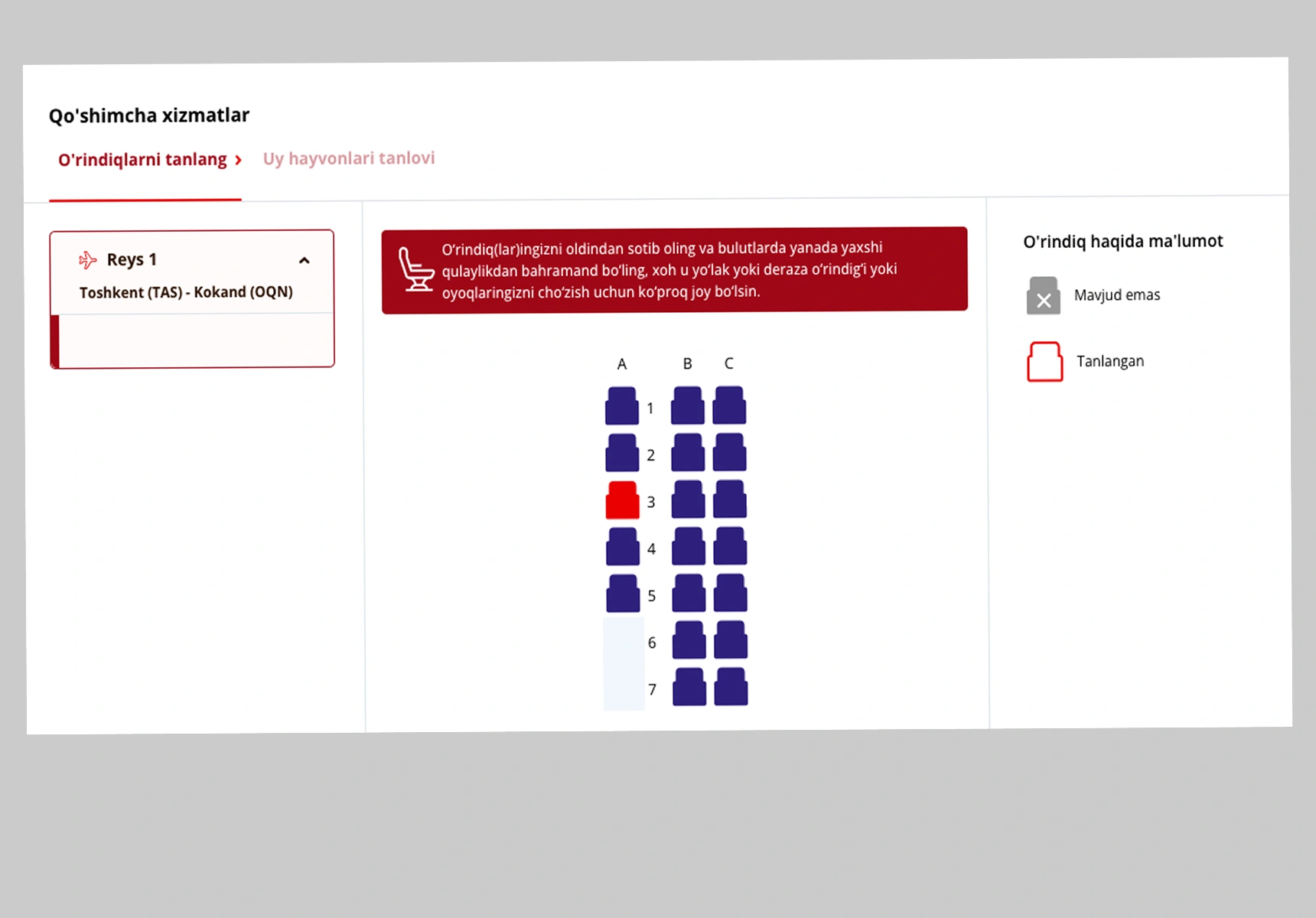 Qo'shimcha xizmatlar

O'rindiqlarni tanlang ›

Uy hayvonlari tanlovi

Reys 1

Toshkent (TAS) - Kokand (OQN)

O'rindiq(lar)ingizni oldindan sotib oling va bulutlarda yanada yaxshi qulaylikdan bahramand bo'ling, xoh u yo'lak yoki deraza o'rindig'i yoki oyoqlaringizni cho'zish uchun ko'proq joy bo'lsin.

A B C

1
2
3
4
5
6
7

O'rindiq haqida ma'lumot

Mavjud emas

Tanlangan