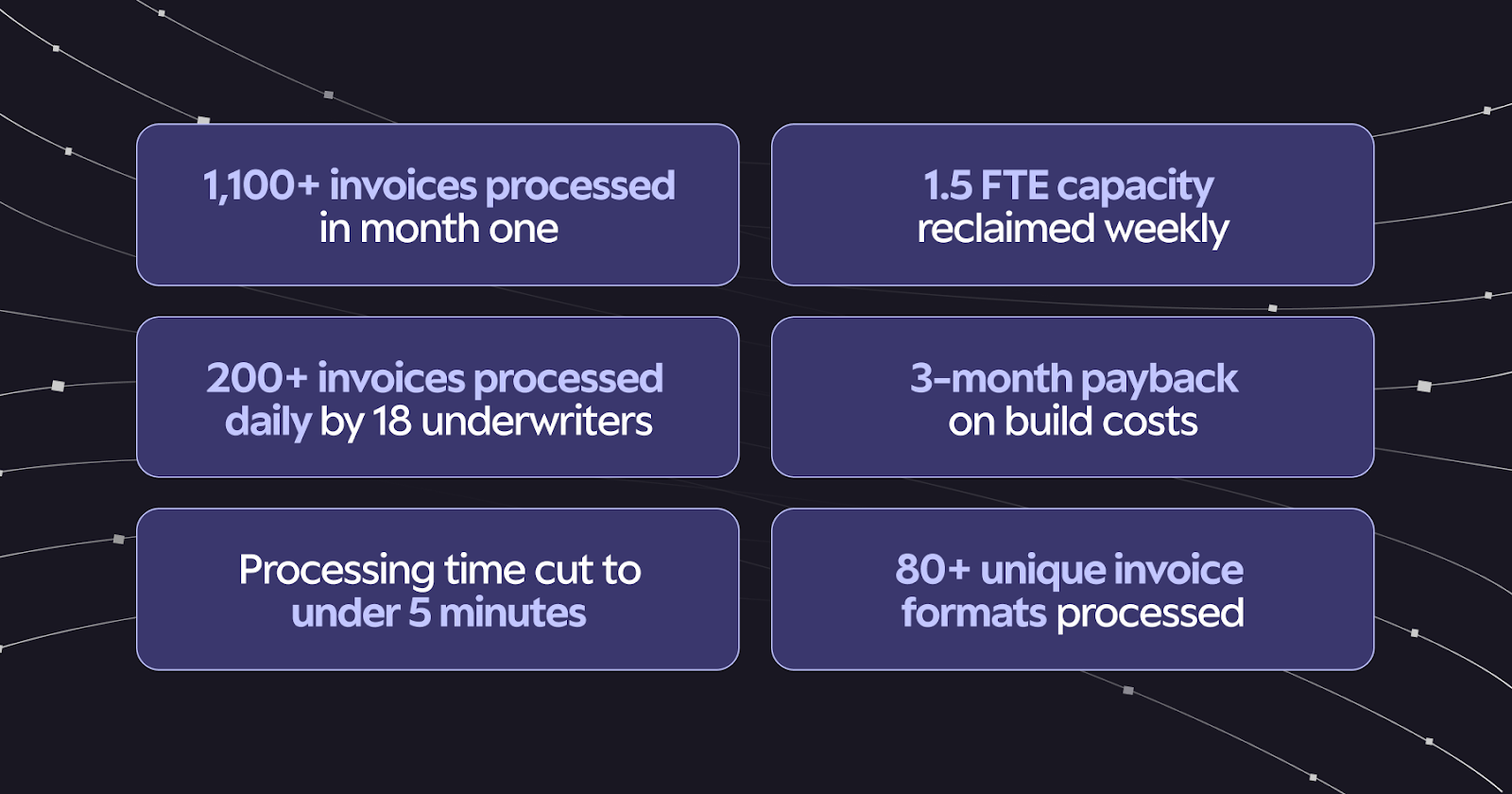 1,100+ invoices processed in month one

200+ invoices processed daily by 18 underwriters

Processing time cut to under 5 minutes

1.5 FTE capacity reclaimed weekly

3-month payback on build costs

80+ unique invoice formats processed