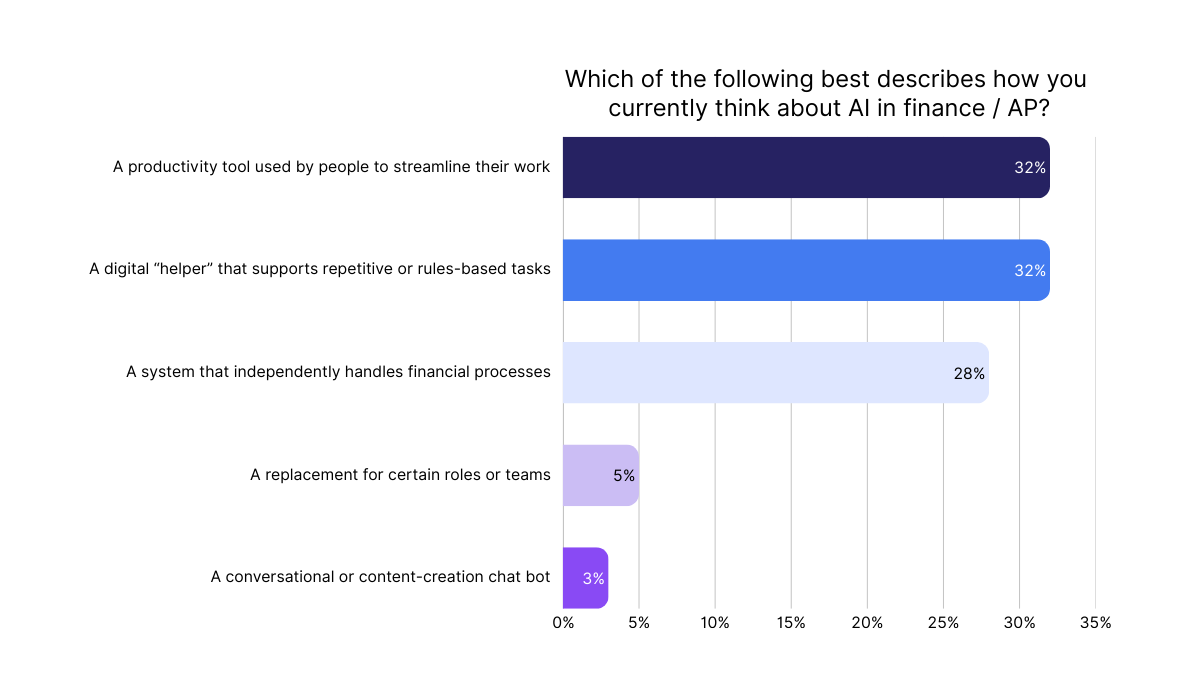 Which of the following best describes how you currently think about AI in finance / AP?

A productivity tool used by people to streamline their work 32%

A digital “helper” that supports repetitive or rules-based tasks 32%

A system that independently handles financial processes 28%

A replacement for certain roles or teams 5%

A conversational or content-creation chat bot 3%

0% 5% 10% 15% 20% 25% 30% 35%