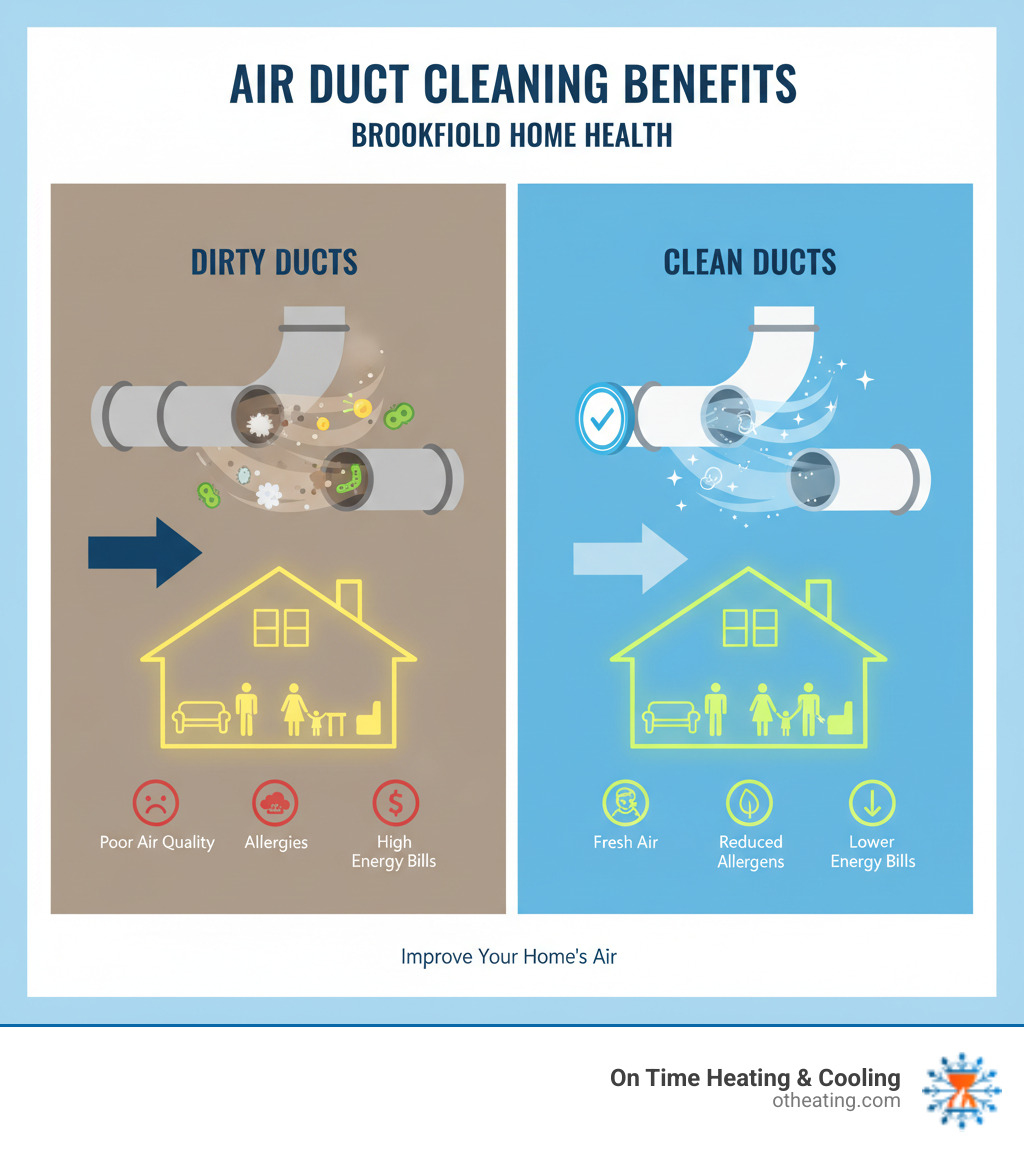 AIR DUCT CLEANING BENEFITS
BROOKFIOLD HOME HEALTH

DIRTY DUCTS

Poor Air Quality

Allergies

High Energy Bills

CLEAN DUCTS

Fresh Air

Reduced Allergens

Lower Energy Bills

Improve Your Home's Air

On Time Heating & Cooling
otheating.com