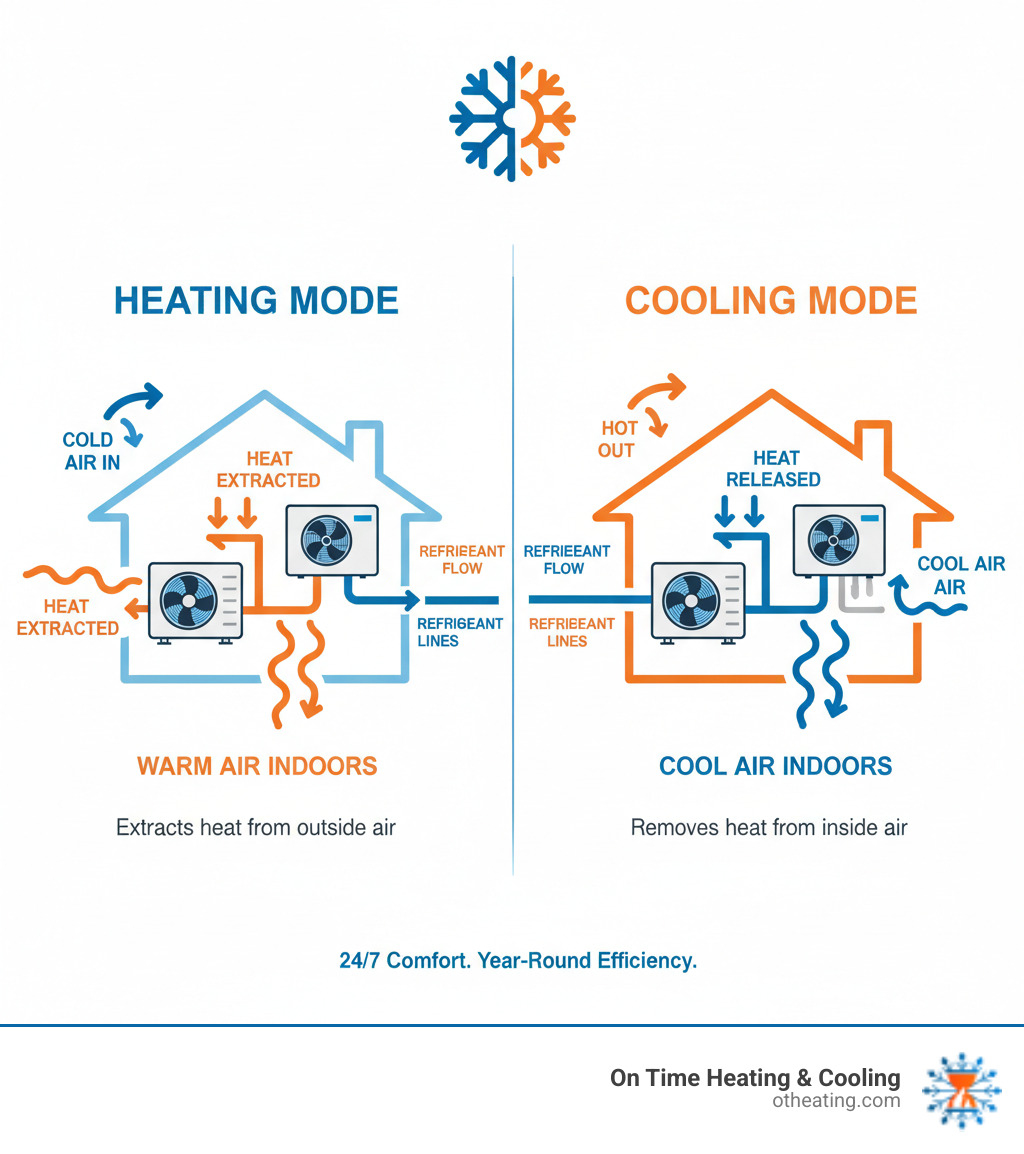 HEATING MODE

COLD AIR IN

HEAT EXTRACTED

HEAT EXTRACTED

REFRIEEANT FLOW

REFRIGEANT LINES

WARM AIR INDOORS

Extracts heat from outside air

COOLING MODE

HOT OUT

HEAT RELEASED

REFRIEEANT FLOW

REFRIGEANT LINES

COOL AIR AIR

COOL AIR INDOORS

Removes heat from inside air

24/7 Comfort. Year-Round Efficiency.

On Time Heating & Cooling
otheating.com