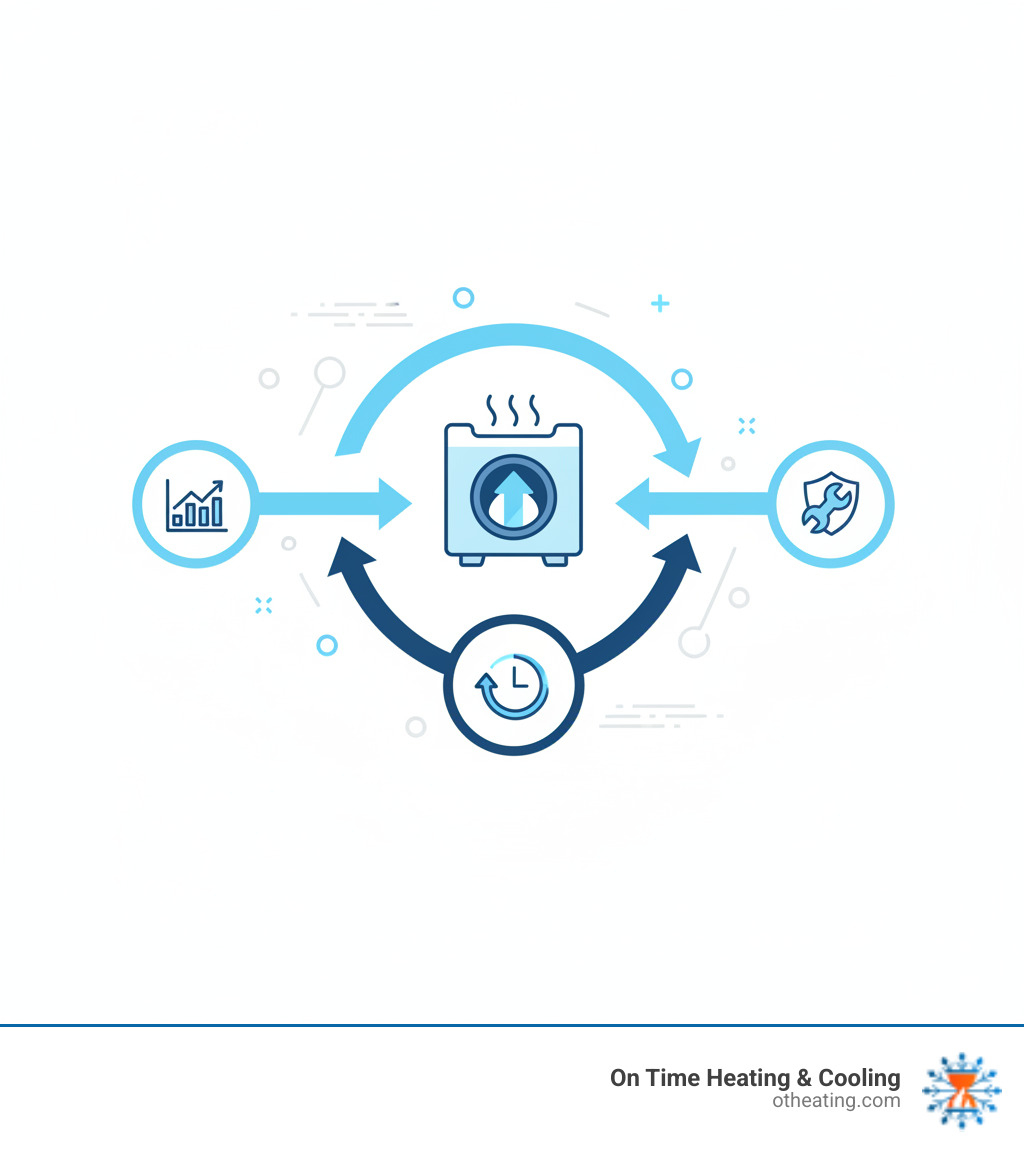 On Time Heating & Cooling
otheating.com