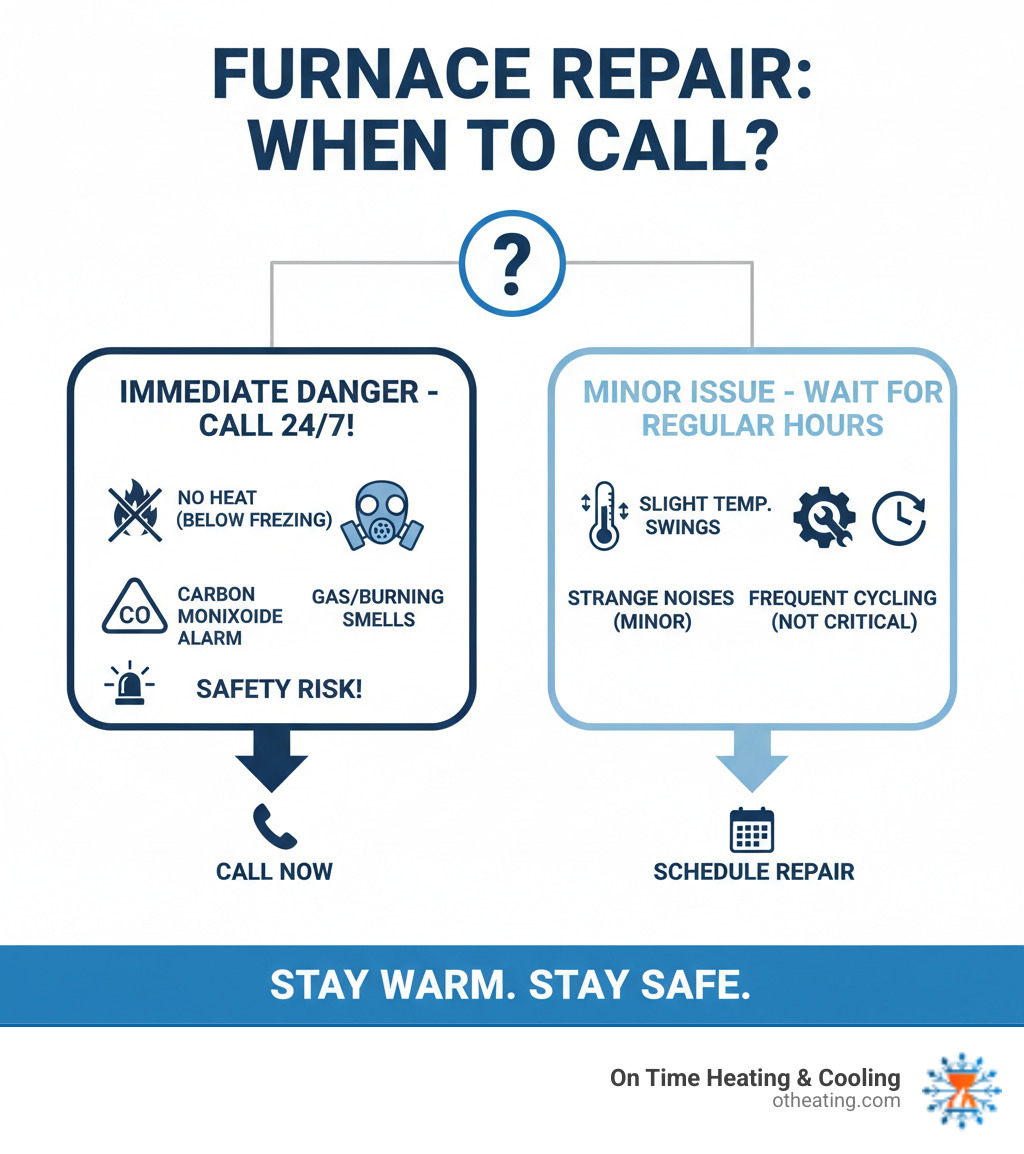 FURNACE REPAIR: WHEN TO CALL?

?

IMMEDIATE DANGER - CALL 24/7!

NO HEAT (BELOW FREZING)

CO

CARBON MONIXOIDE ALARM

GAS/BURNING SMELLS

SAFETY RISK!

CALL NOW

MINOR ISSUE - WAIT FOR REGULAR HOURS

SLIGHT TEMP. SWINGS

STRANGE NOISES (MINOR)

FREQUENT CYCLING (NOT CRITICAL)

SCHEDULE REPAIR

STAY WARM. STAY SAFE.

On Time Heating & Cooling
otheating.com