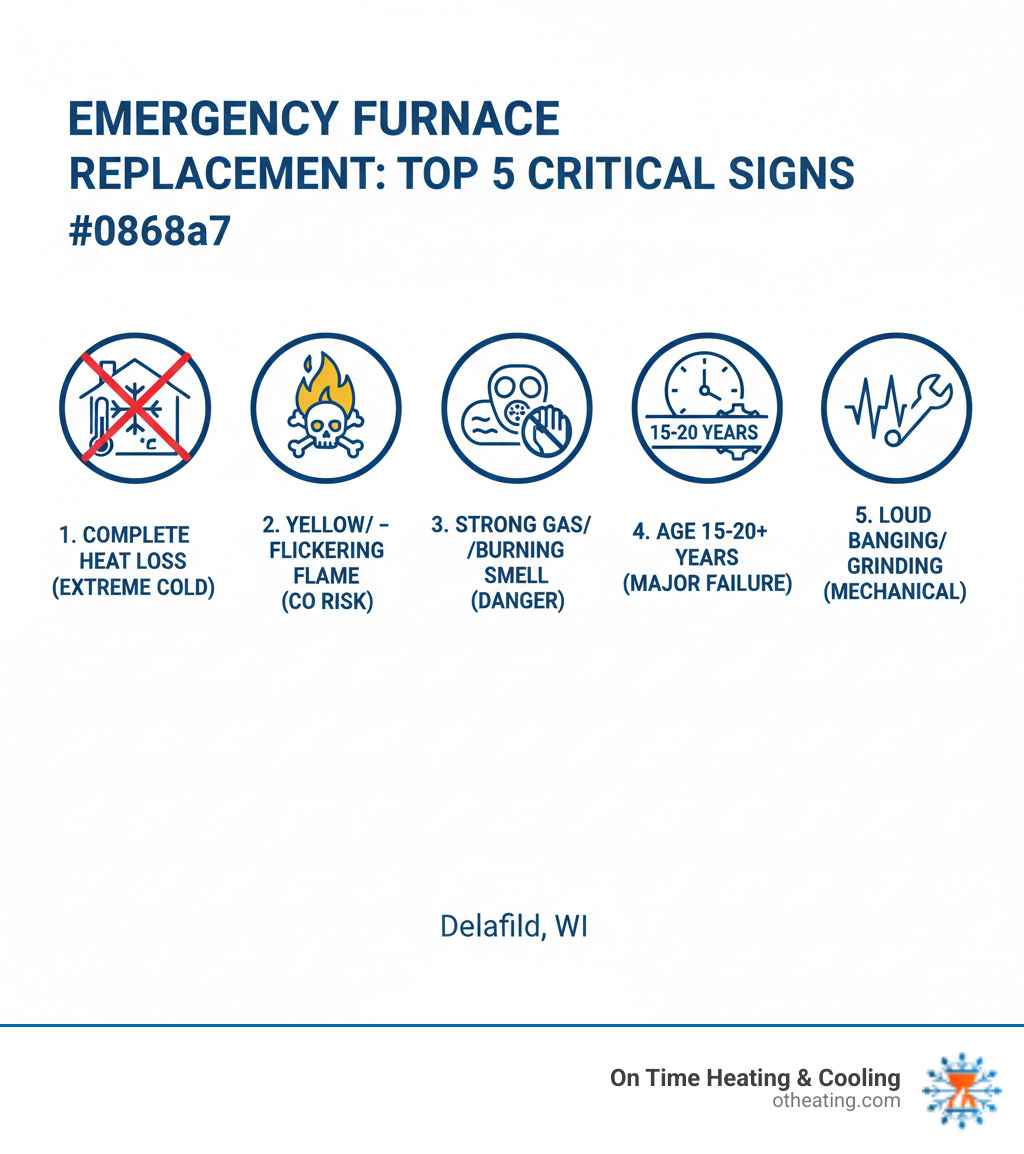 EMERGENCY FURNACE REPLACEMENT: TOP 5 CRITICAL SIGNS #0868a7

°C

15-20 YEARS

1. COMPLETE HEAT LOSS (EXTREME COLD)

2. YELLOW/ – FLICKERING FLAME (CO RISK)

3. STRONG GAS/ /BURNING SMELL (DANGER)

4. AGE 15-20+ YEARS (MAJOR FAILURE)

5. LOUD BANGING/ GRINDING (MECHANICAL)

Delafild, WI

On Time Heating & Cooling
otheating.com