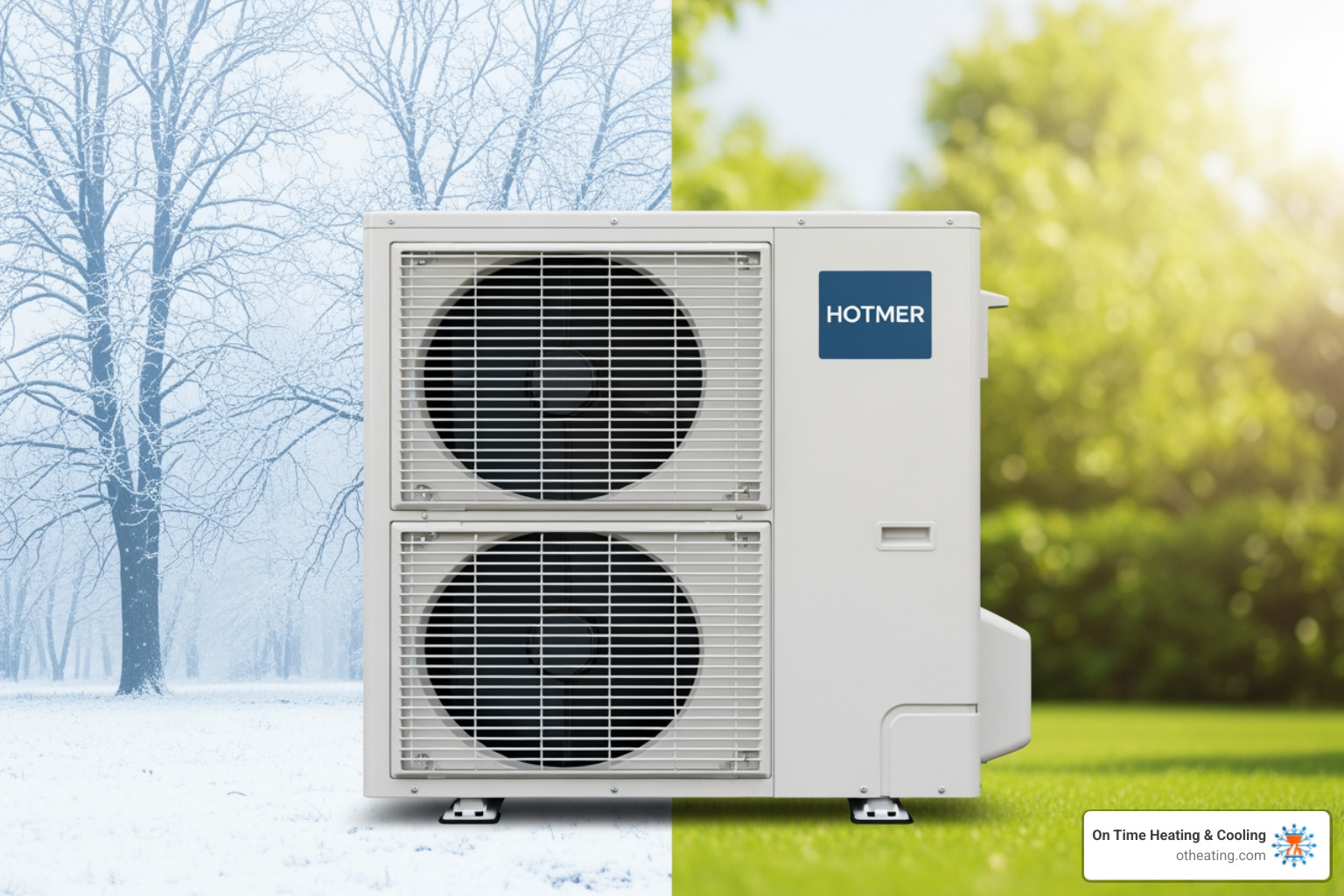 HOTMER

On Time Heating & Cooling
otheating.com