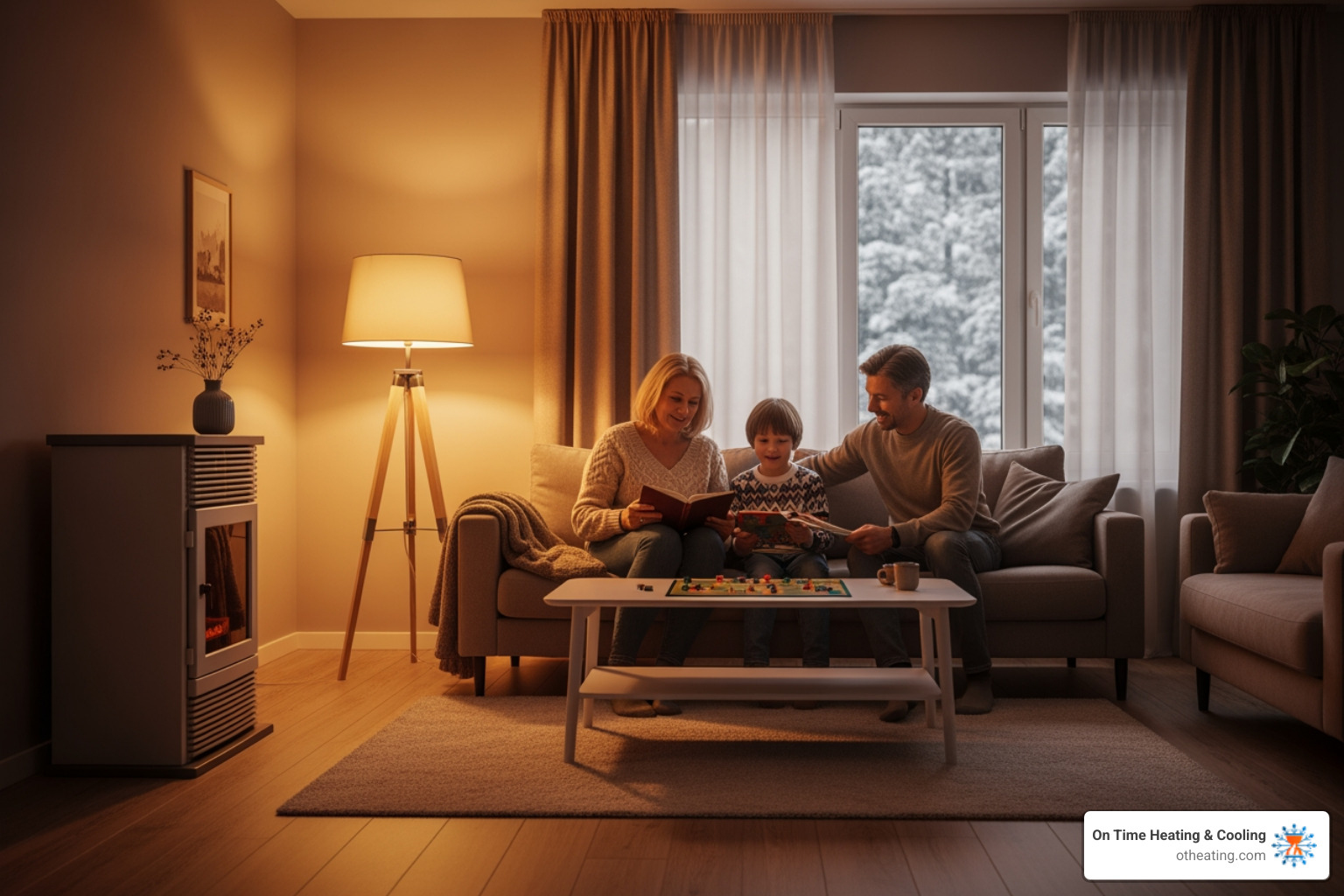 On Time Heating & Cooling
otheating.com