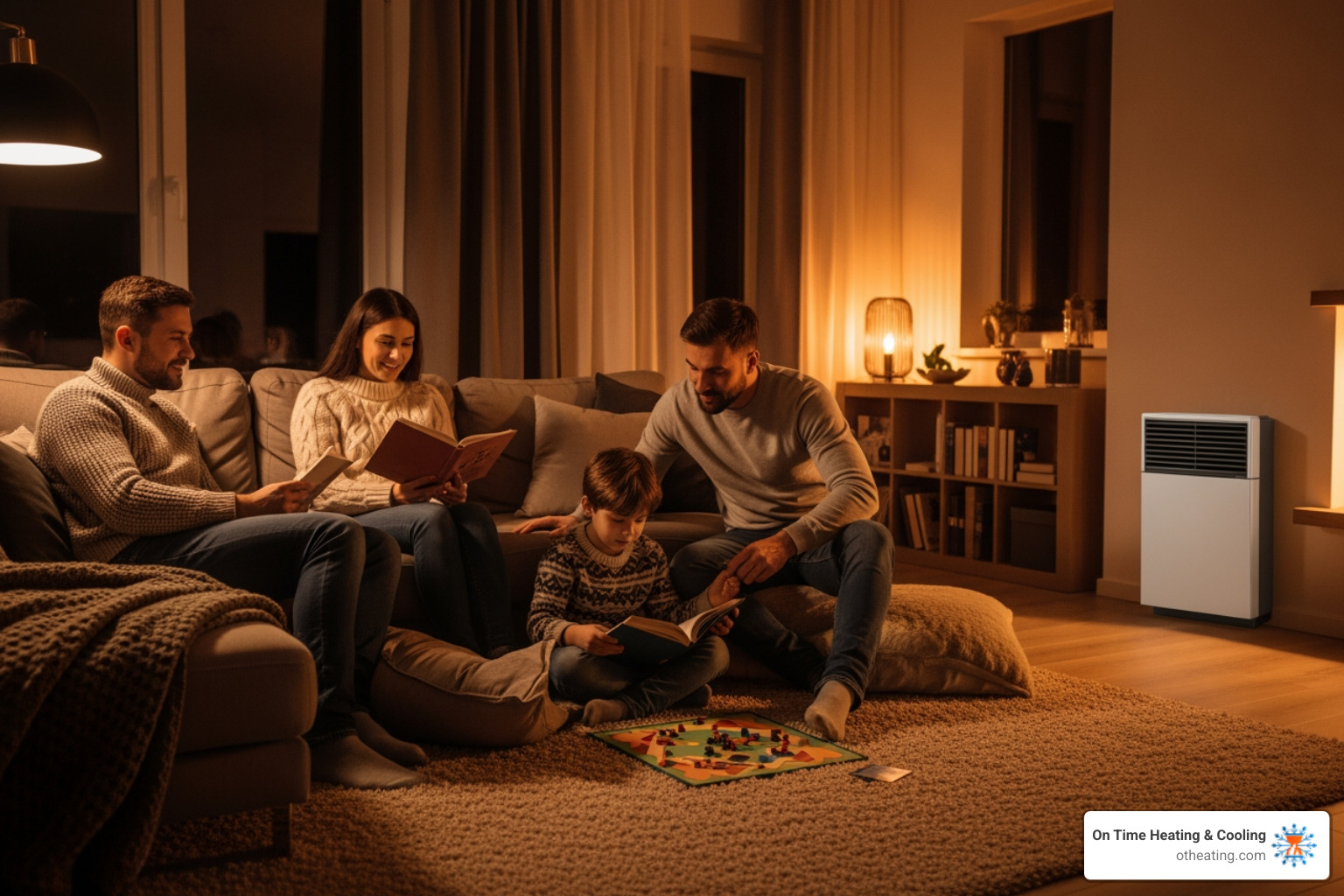 On Time Heating & Cooling
otheating.com