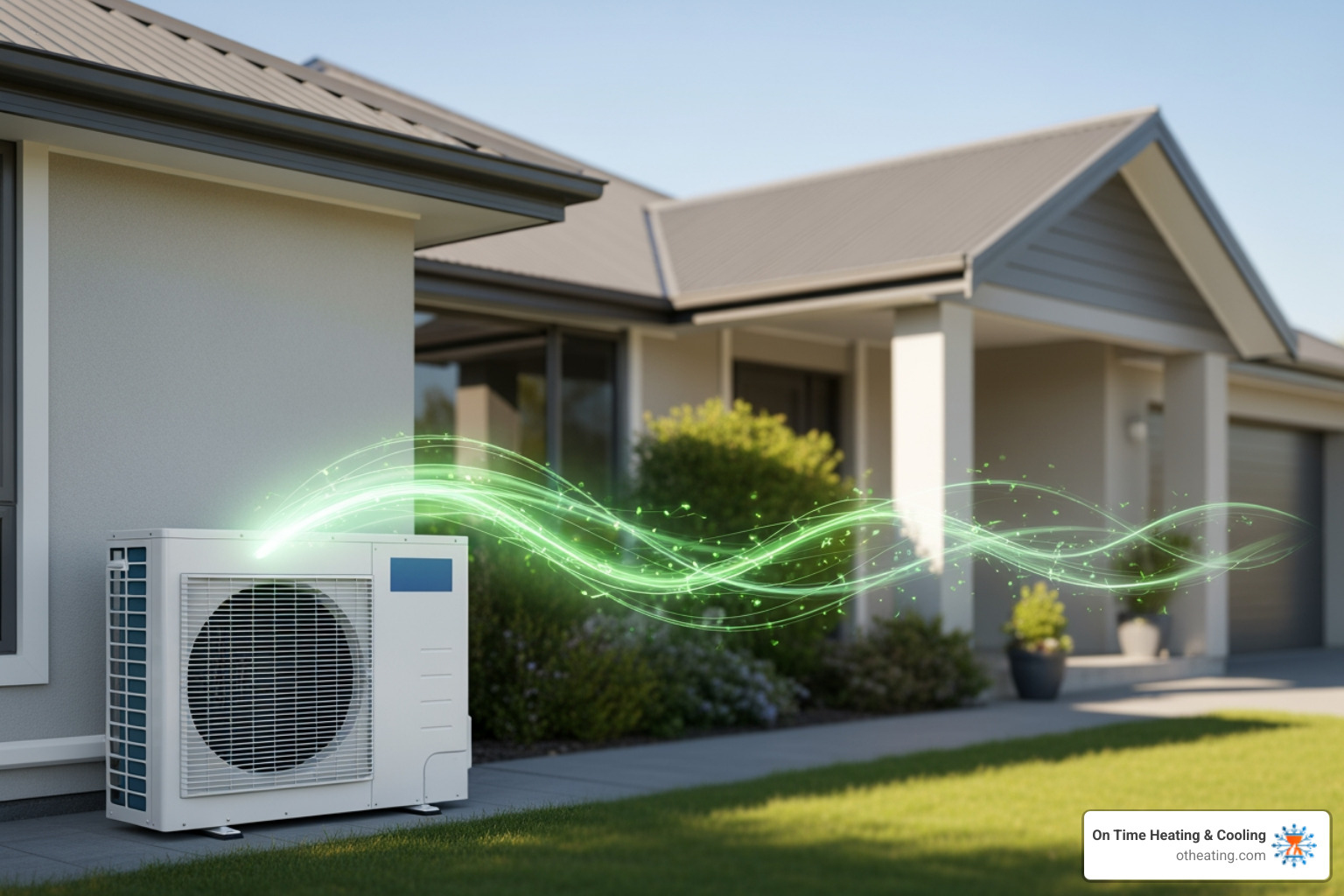 On Time Heating & Cooling
otheating.com