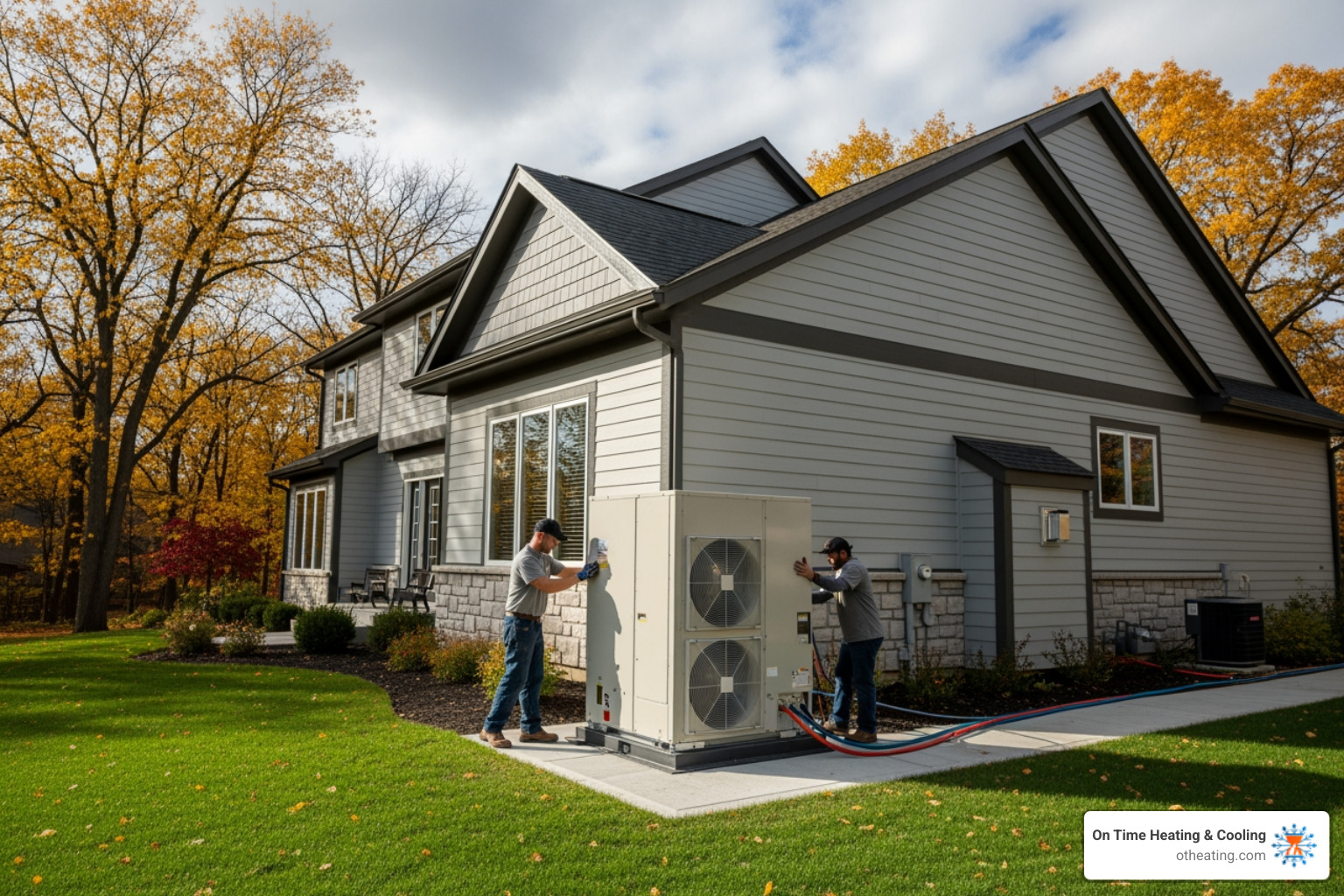 On Time Heating & Cooling
otheating.com