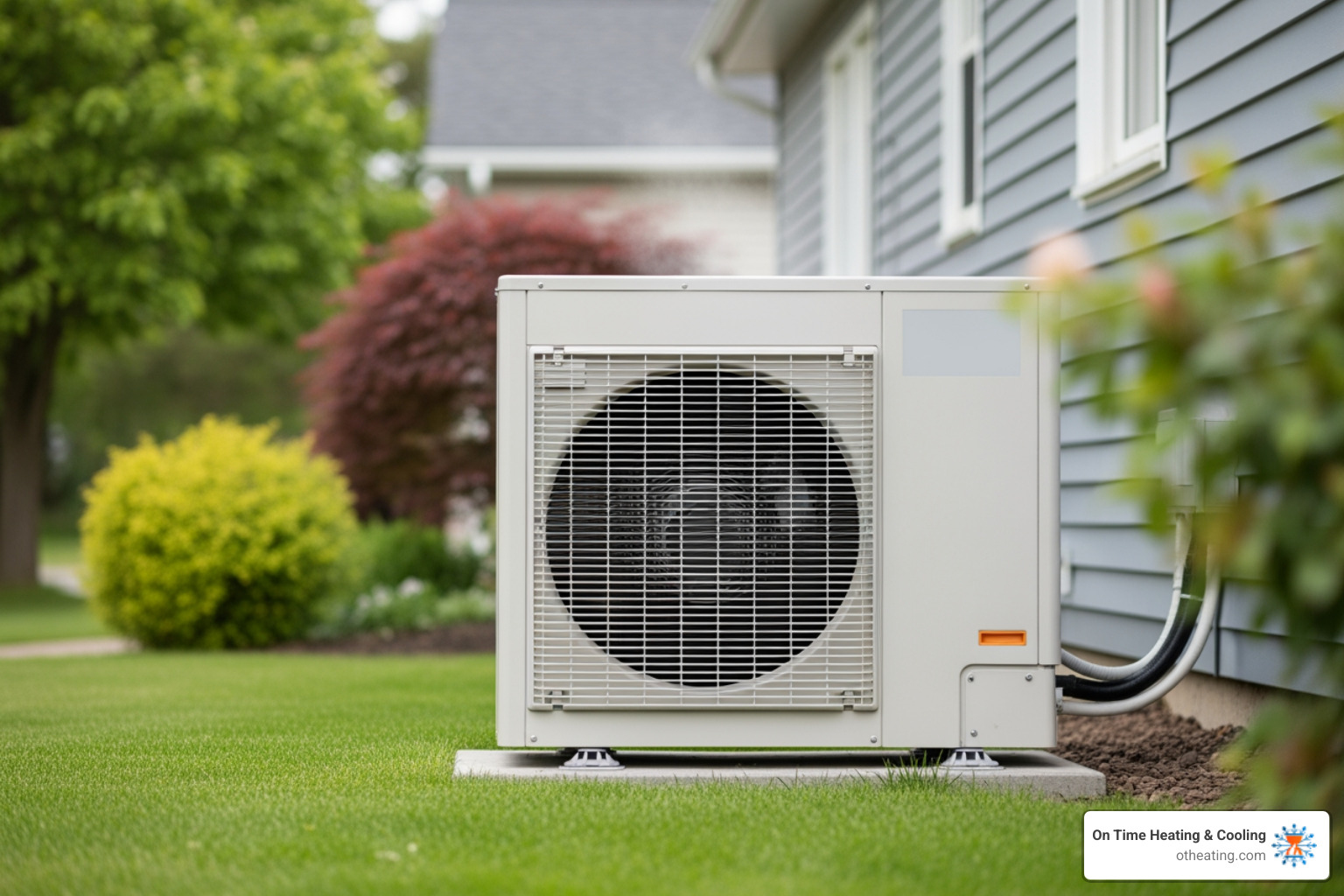 On Time Heating & Cooling
otheating.com