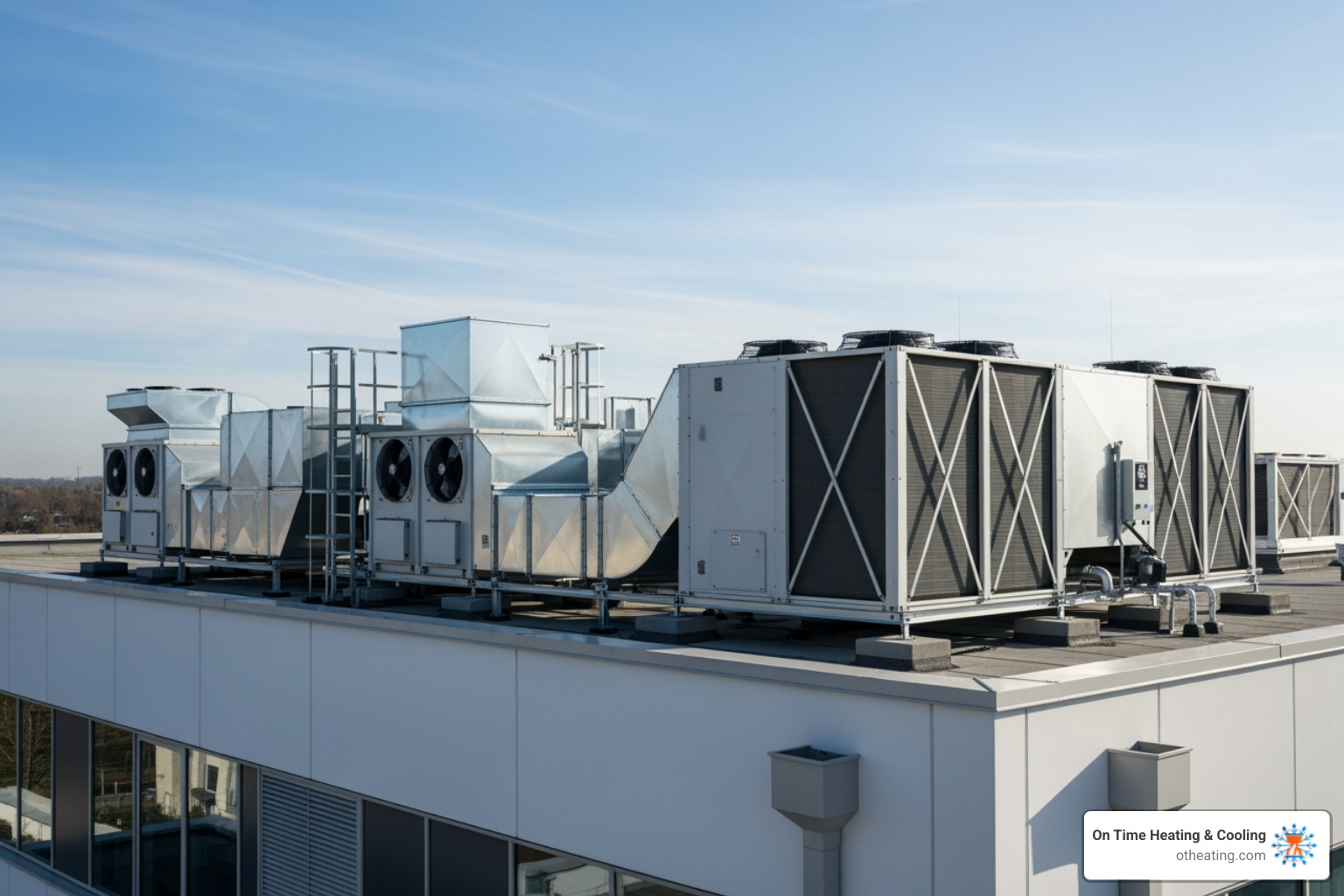 On Time Heating & Cooling
otheating.com