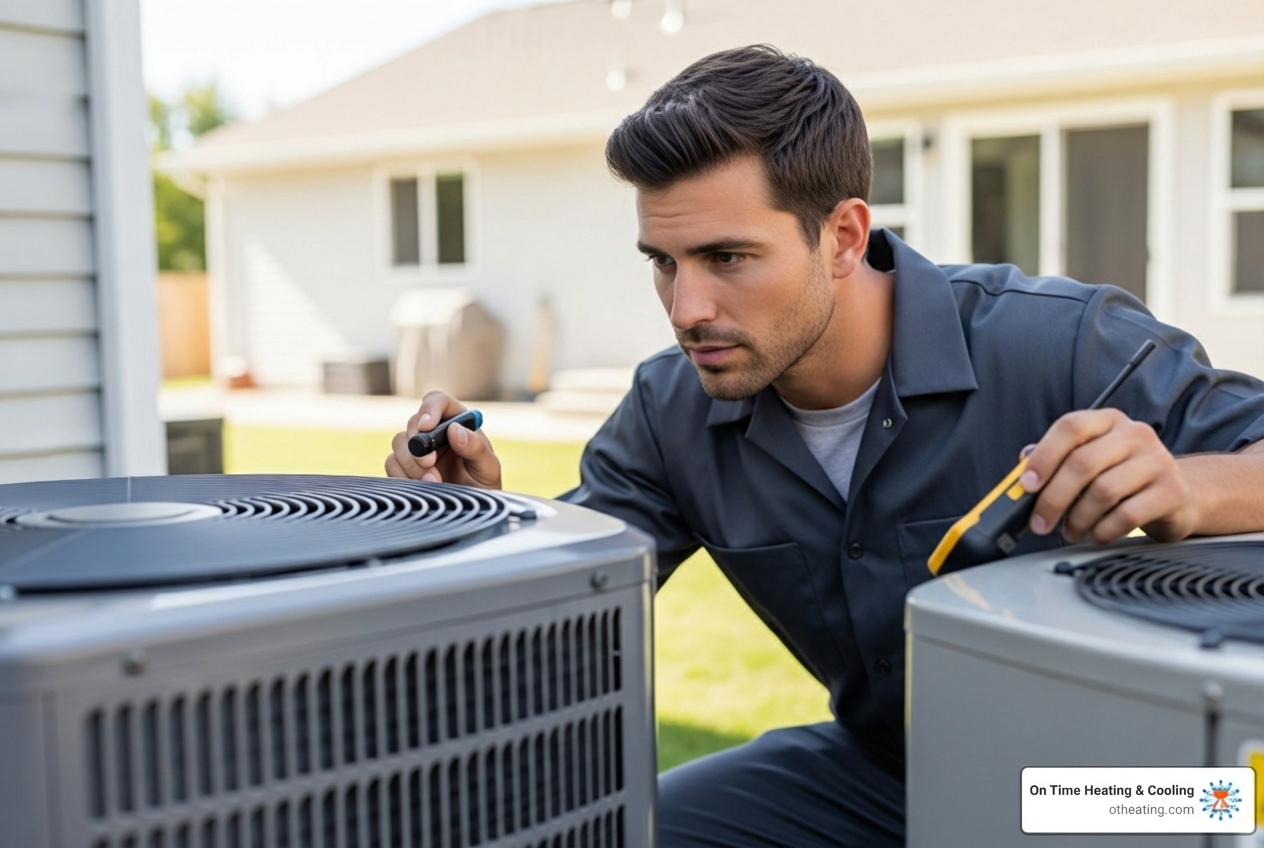 On Time Heating & Cooling
otheating.com