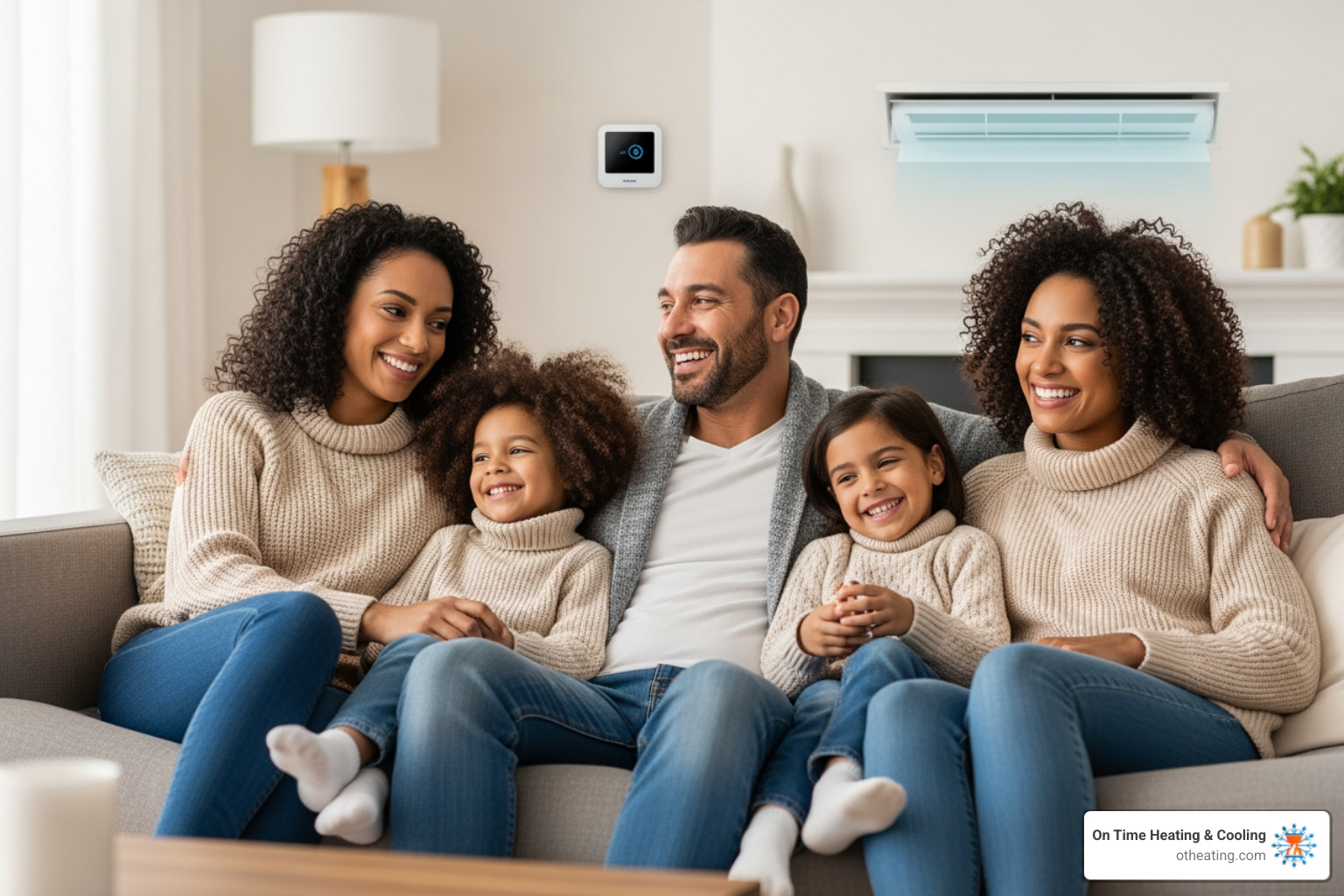 On Time Heating & Cooling
otheating.com