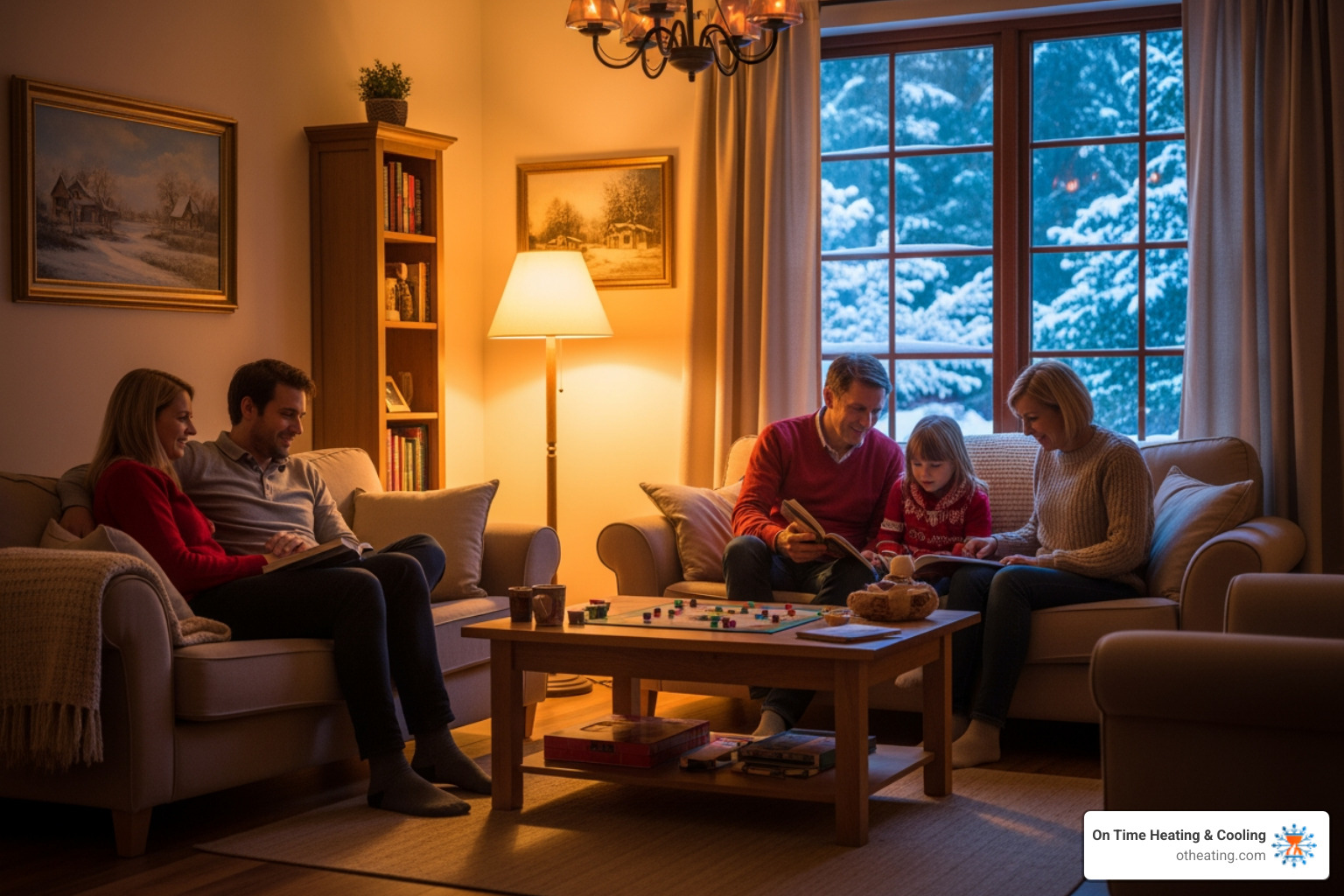 On Time Heating & Cooling
otheating.com