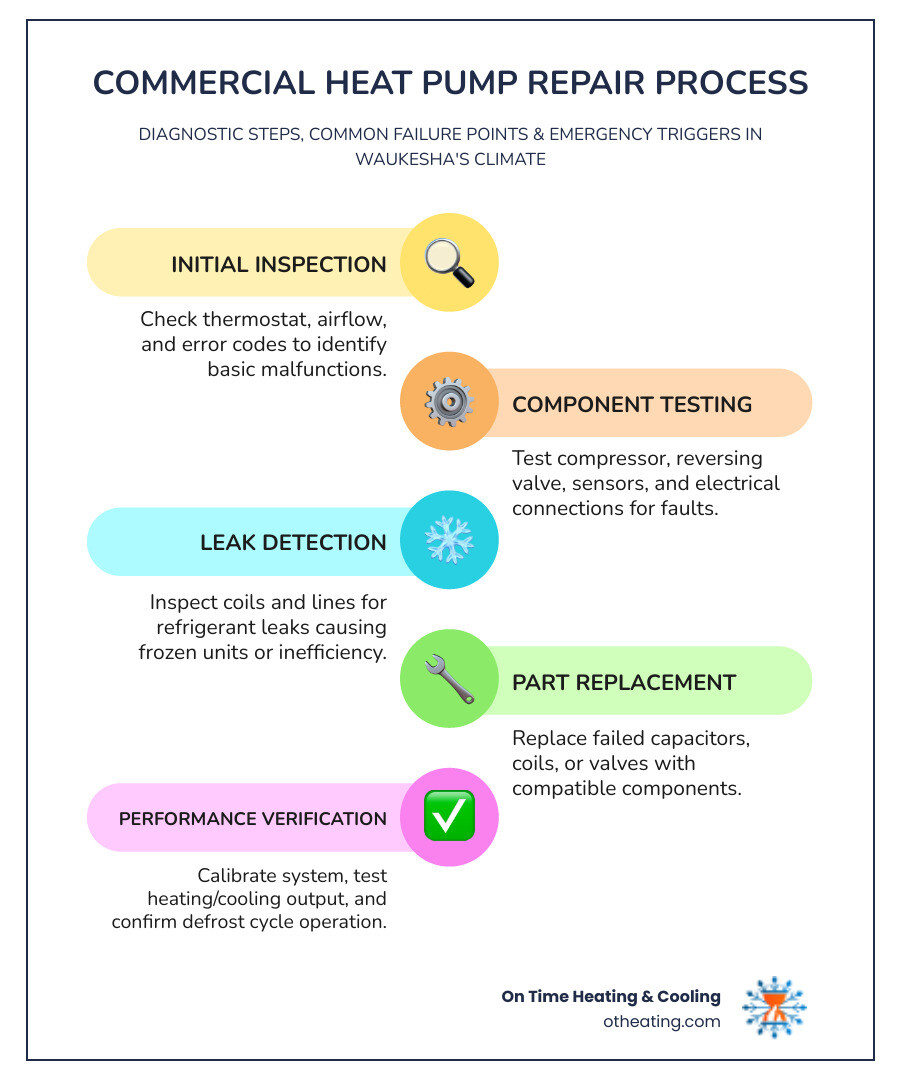 COMMERCIAL HEAT PUMP REPAIR PROCESS

DIAGNOSTIC STEPS, COMMON FAILURE POINTS & EMERGENCY TRIGGERS IN WAUKESHA'S CLIMATE

INITIAL INSPECTION

Check thermostat, airflow, and error codes to identify basic malfunctions.

COMPONENT TESTING

Test compressor, reversing valve, sensors, and electrical connections for faults.

LEAK DETECTION

Inspect coils and lines for refrigerant leaks causing frozen units or inefficiency.

PART REPLACEMENT

Replace failed capacitors, coils, or valves with compatible components.

PERFORMANCE VERIFICATION

Calibrate system, test heating/cooling output, and confirm defrost cycle operation.

On Time Heating & Cooling
otheating.com