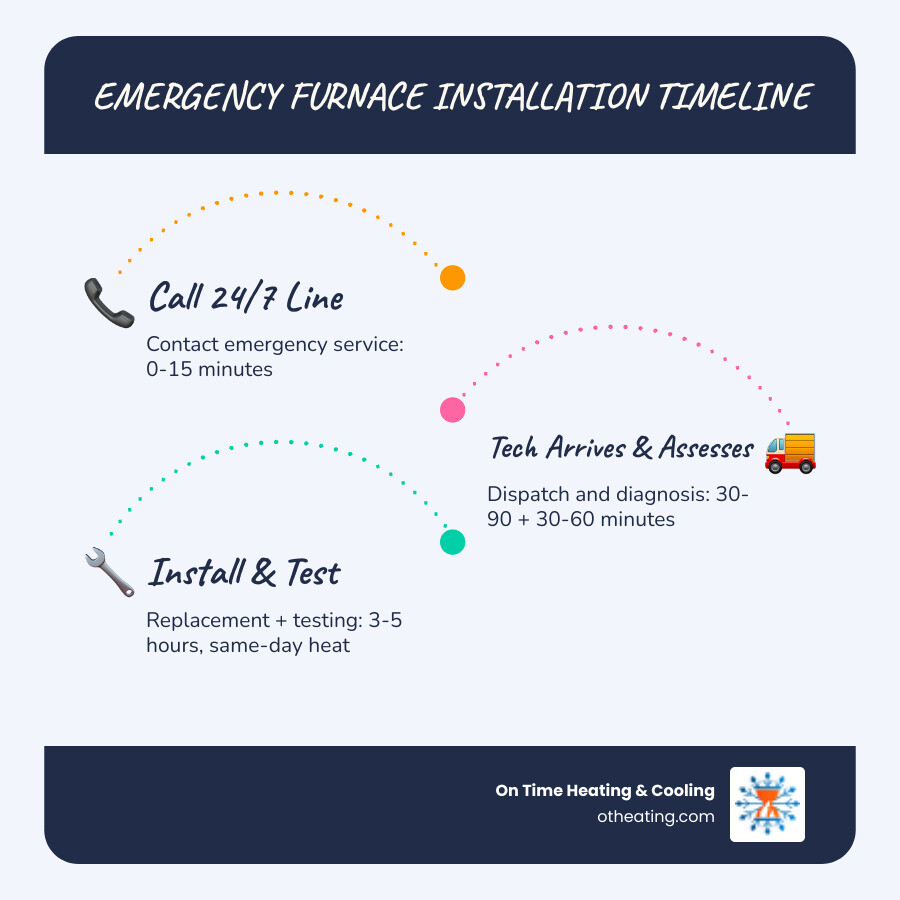 EMERGENCY FURNACE INSTALLATION TIMELINE

Call 24/7 Line

Contact emergency service: 0-15 minutes

Tech Arrives & Assesses

Dispatch and diagnosis: 30-90 + 30-60 minutes

Install & Test

Replacement + testing: 3-5 hours, same-day heat

On Time Heating & Cooling
otheating.com