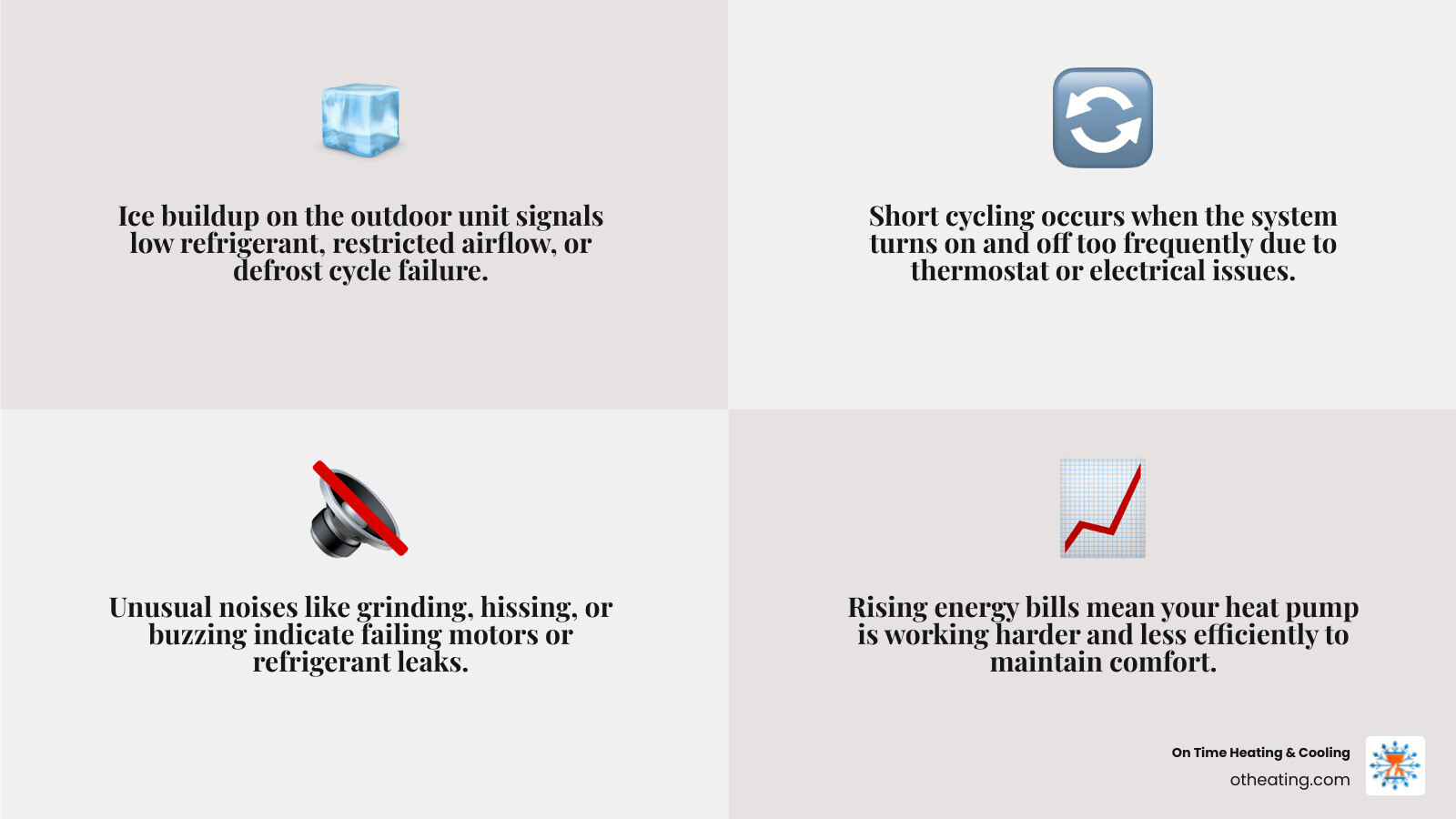 Ice buildup on the outdoor unit signals low refrigerant, restricted airflow, or defrost cycle failure.

Short cycling occurs when the system turns on and off too frequently due to thermostat or electrical issues.

Unusual noises like grinding, hissing, or buzzing indicate failing motors or refrigerant leaks.

Rising energy bills mean your heat pump is working harder and less efficiently to maintain comfort.

On Time Heating & Cooling
otheating.com