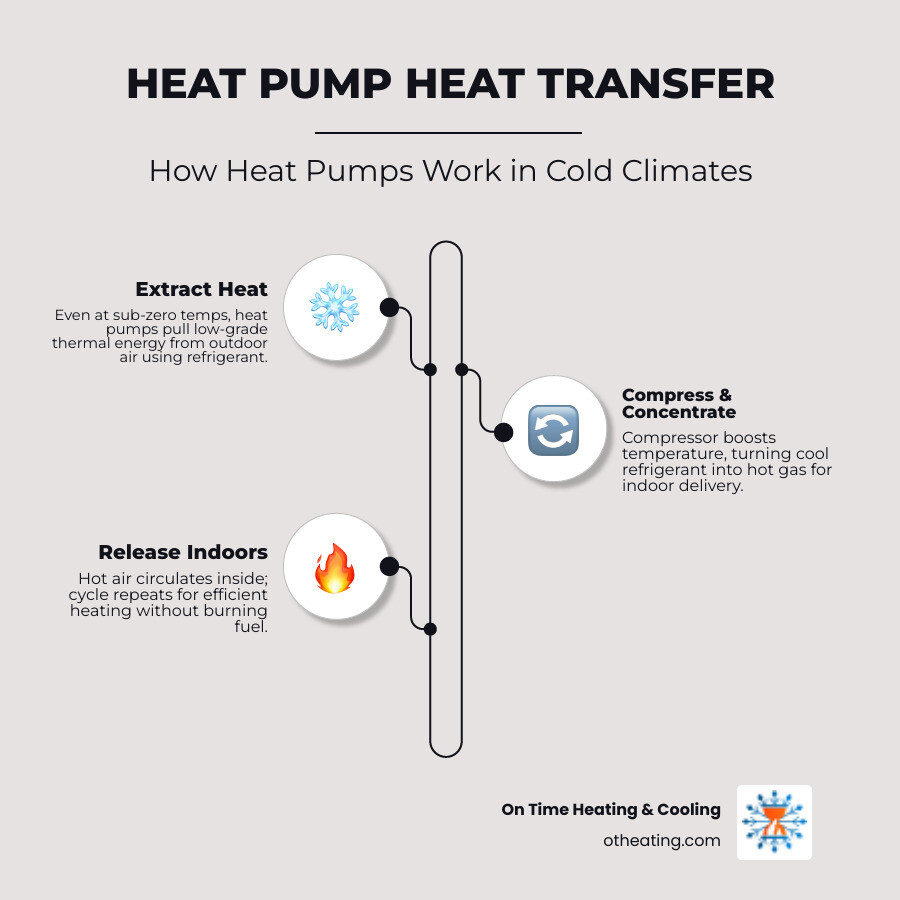 HEAT PUMP HEAT TRANSFER

How Heat Pumps Work in Cold Climates

Extract Heat
Even at sub-zero temps, heat pumps pull low-grade thermal energy from outdoor air using refrigerant.

Compress & Concentrate
Compressor boosts temperature, turning cool refrigerant into hot gas for indoor delivery.

Release Indoors
Hot air circulates inside; cycle repeats for efficient heating without burning fuel.

On Time Heating & Cooling
otheating.com