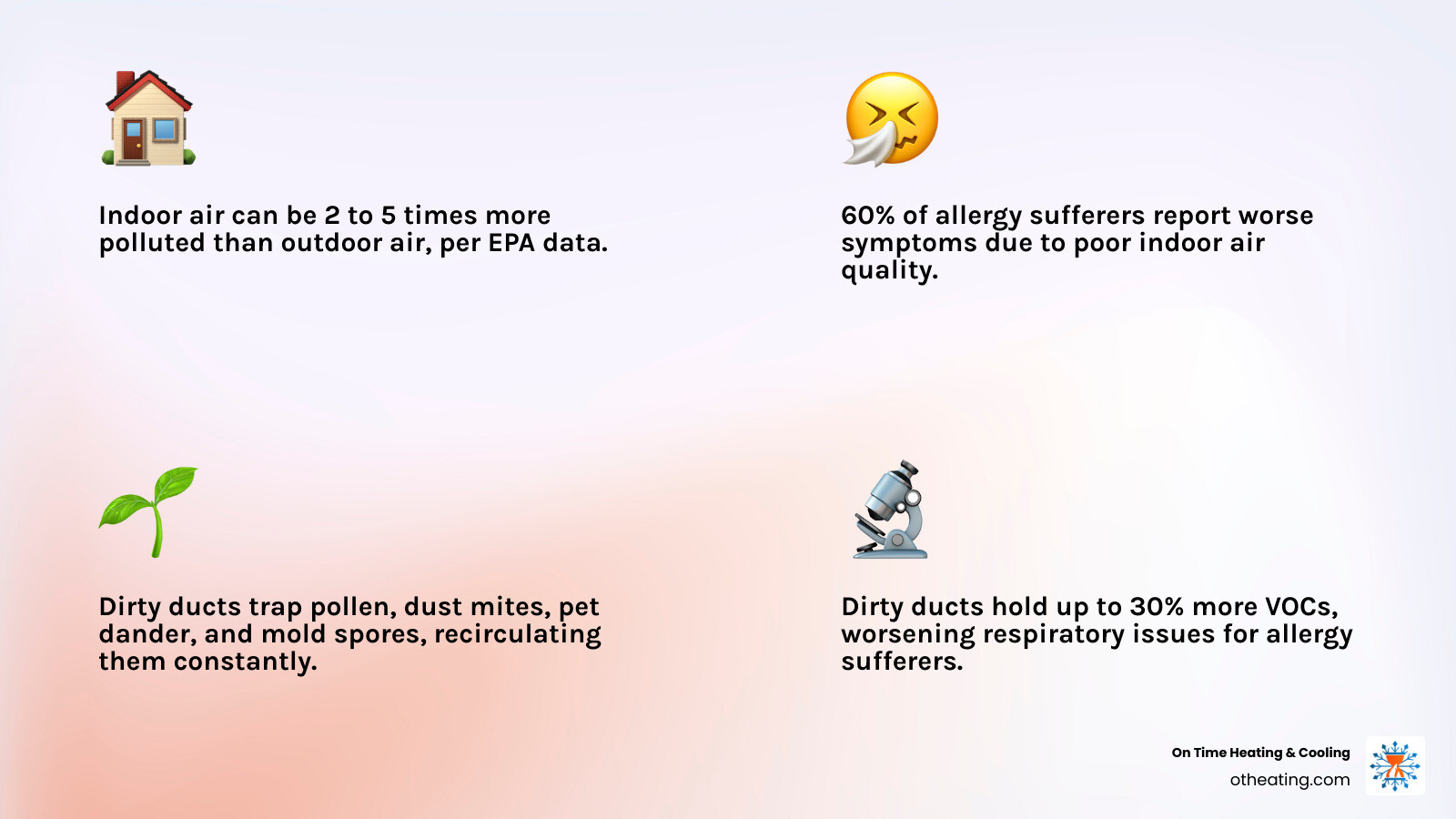 Indoor air can be 2 to 5 times more polluted than outdoor air, per EPA data.

60% of allergy sufferers report worse symptoms due to poor indoor air quality.

Dirty ducts trap pollen, dust mites, pet dander, and mold spores, recirculating them constantly.

Dirty ducts hold up to 30% more VOCs, worsening respiratory issues for allergy sufferers.

On Time Heating & Cooling
otheating.com