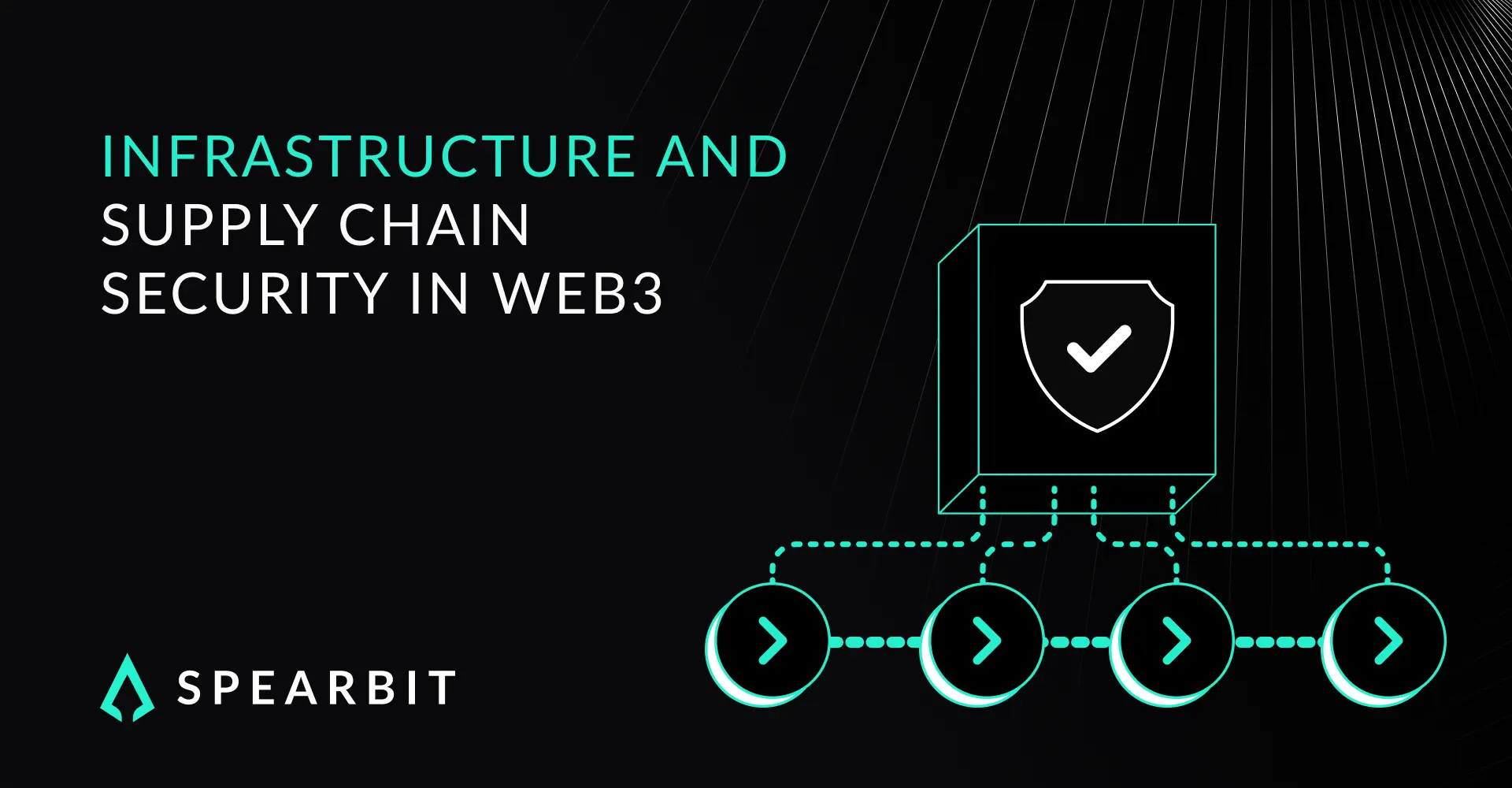 INFRASTRUCTURE AND SUPPLY CHAIN SECURITY IN WEB3

SPEARBIT