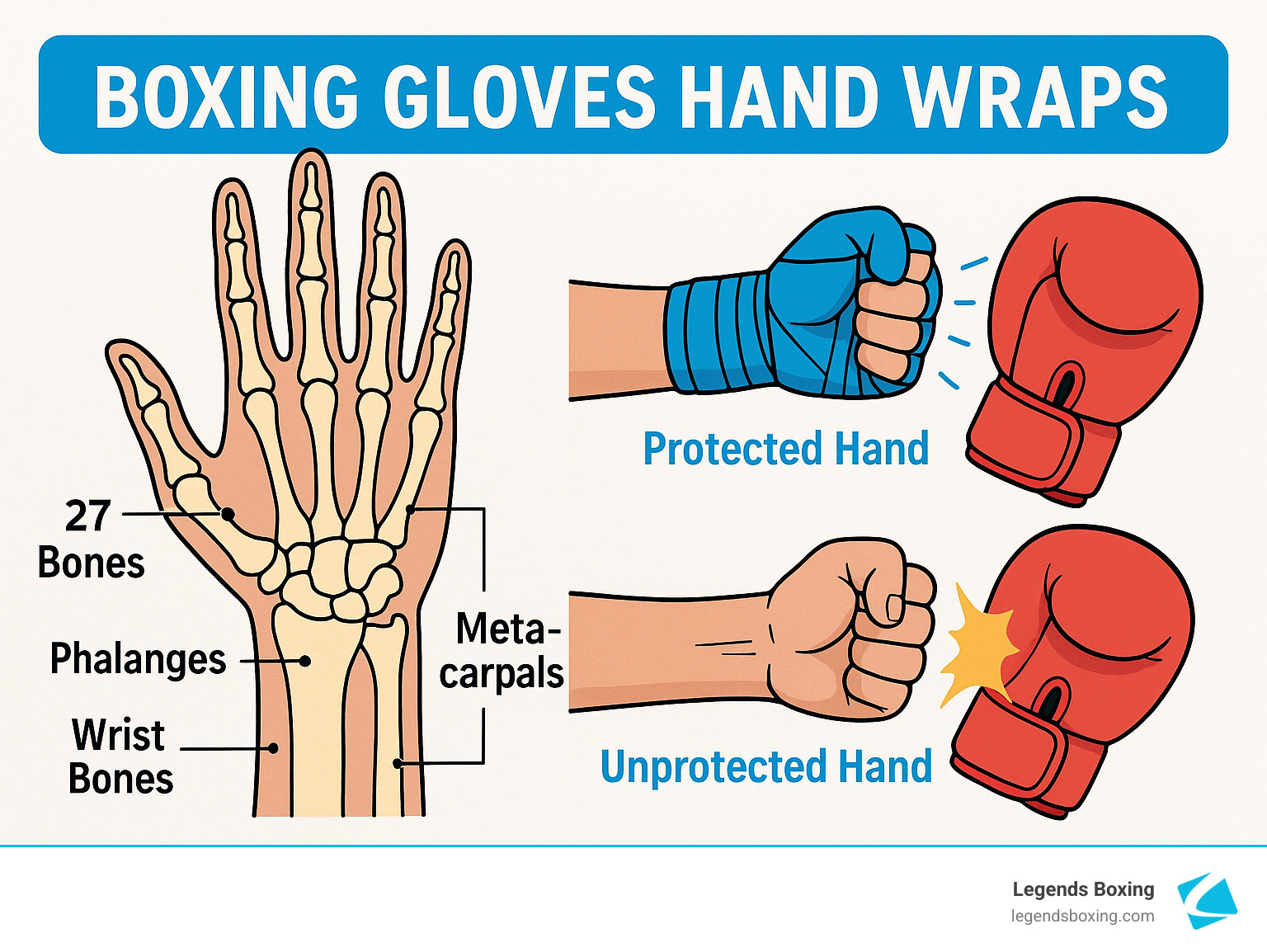 BOXING GLOVES HAND WRAPS

27 Bones

Phalanges

Wrist Bones

Meta-carpals

Protected Hand

Unprotected Hand

Legends Boxing
legendsboxing.com