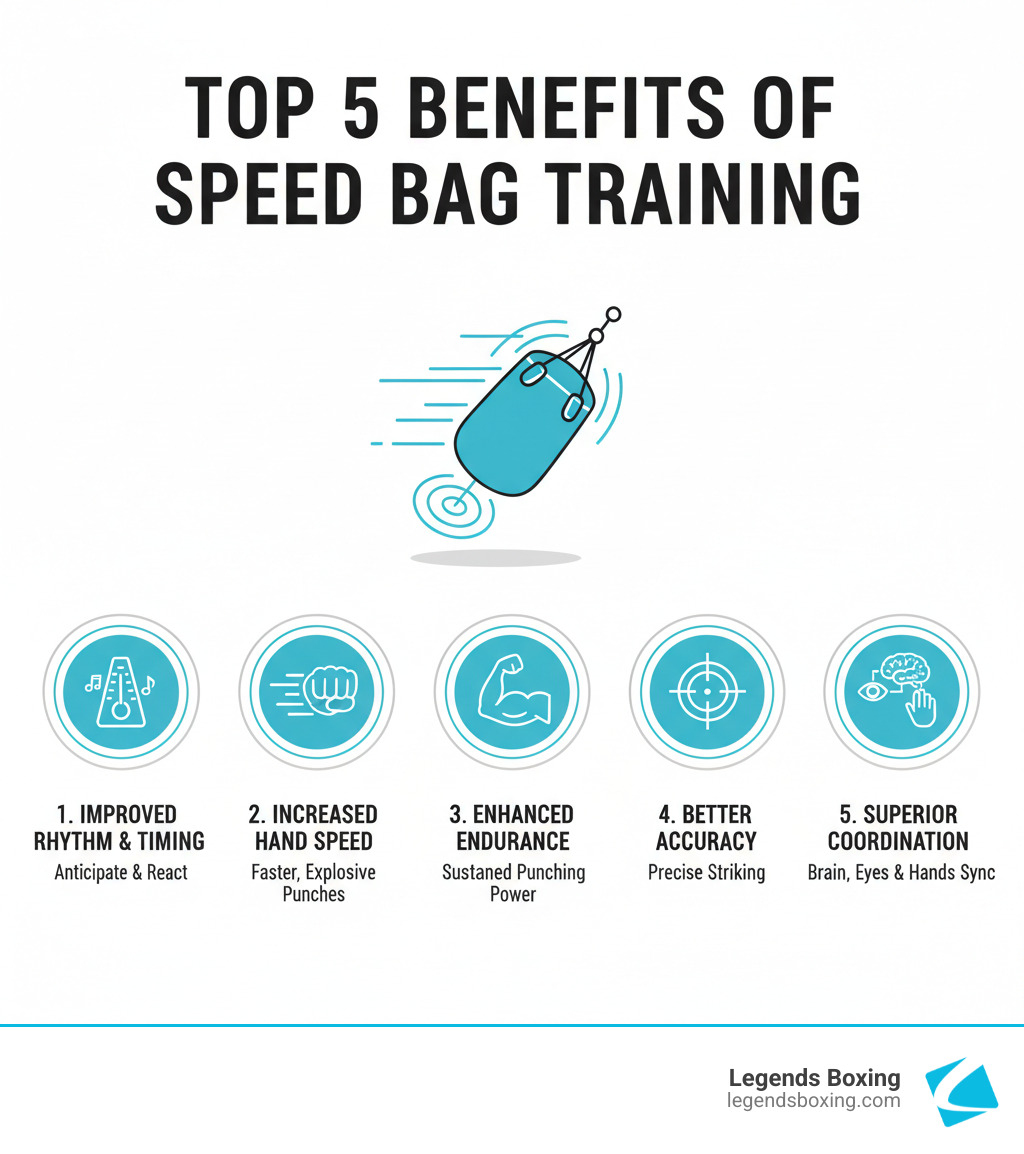 TOP 5 BENEFITS OF SPEED BAG TRAINING

1. IMPROVED RHYTHM & TIMING
Anticipate & React

2. INCREASED HAND SPEED
Faster, Explosive Punches

3. ENHANCED ENDURANCE
Sustaned Punching Power

4. BETTER ACCURACY
Precise Striking

5. SUPERIOR COORDINATION
Brain, Eyes & Hands Sync

Legends Boxing
legendsboxing.com