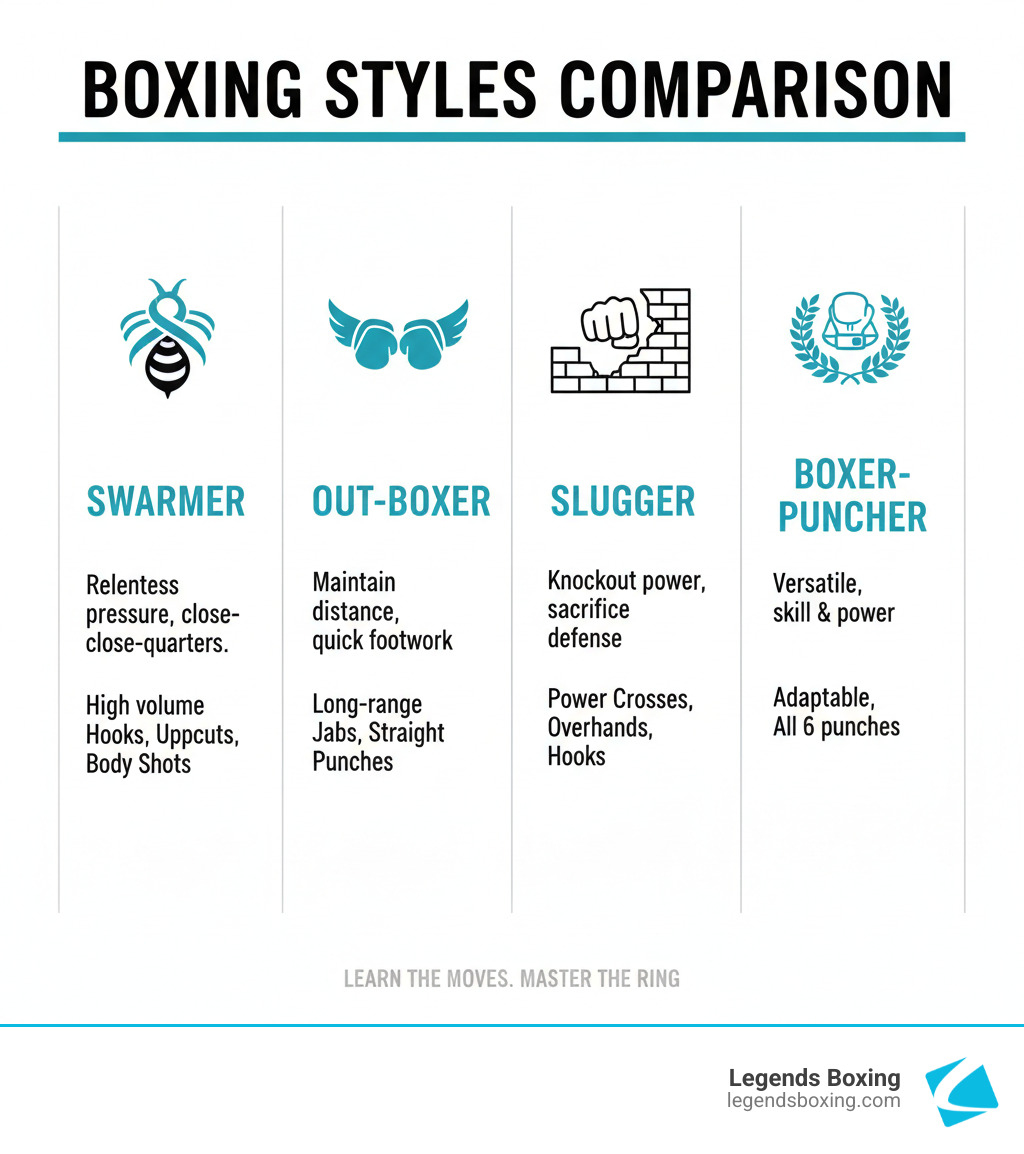 BOXING STYLES COMPARISON

SWARMER

Relentess pressure, close-close-quarters.

High volume Hooks, Uppcuts, Body Shots

OUT-BOXER

Maintain distance, quick footwork

Long-range Jabs, Straight Punches

SLUGGER

Knockout power, sacrifice defense

Power Crosses, Overhands, Hooks

BOXER-PUNCHER

Versatile, skill & power

Adaptable, All 6 punches

LEARN THE MOVES. MASTER THE RING

Legends Boxing
legendsboxing.com