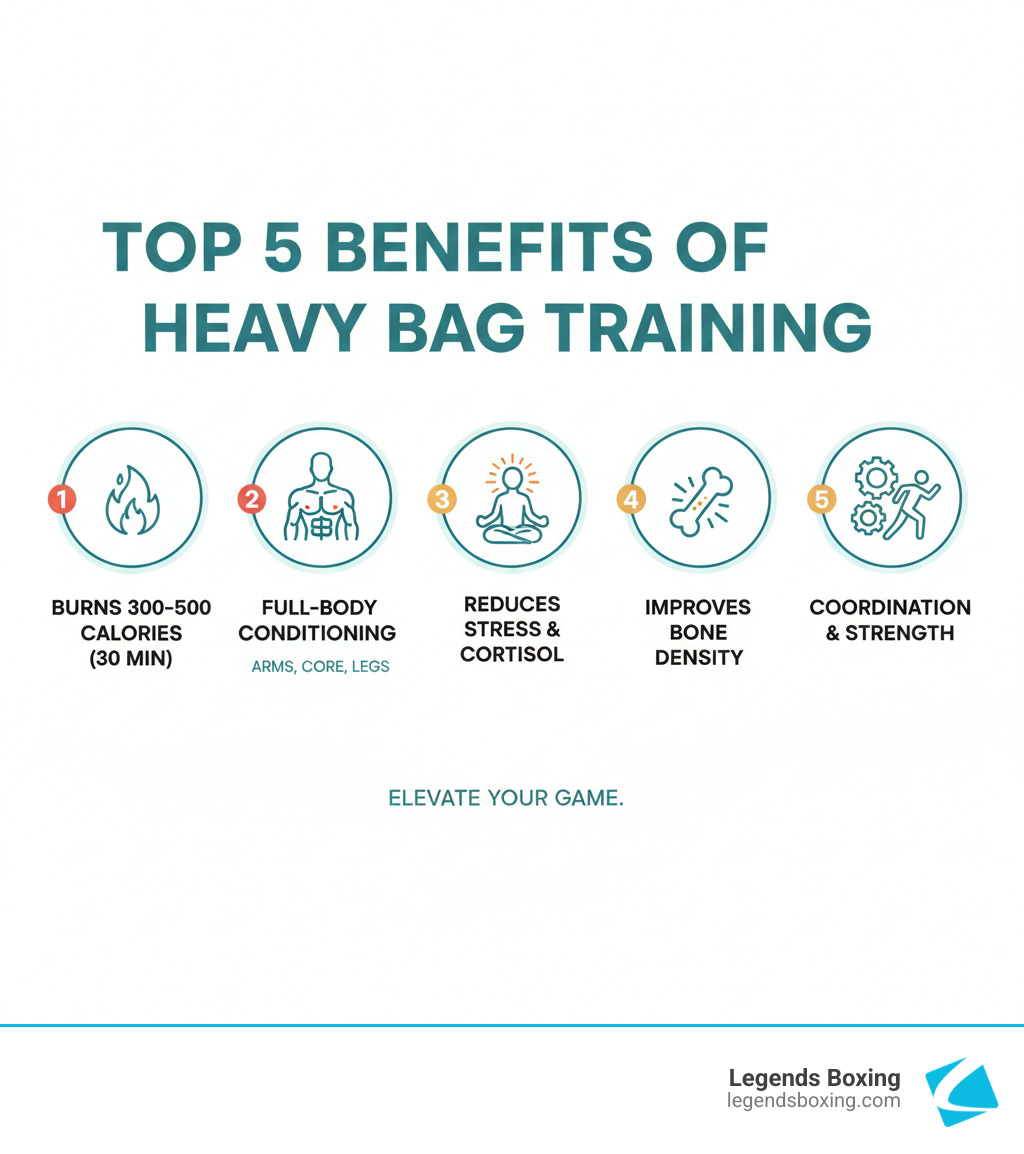 TOP 5 BENEFITS OF HEAVY BAG TRAINING

1
BURNS 300-500 CALORIES (30 MIN)

2
FULL-BODY CONDITIONING
ARMS, CORE, LEGS

3
REDUCES STRESS & CORTISOL

4
IMPROVES BONE DENSITY

5
COORDINATION & STRENGTH

ELEVATE YOUR GAME.

Legends Boxing
legendsboxing.com