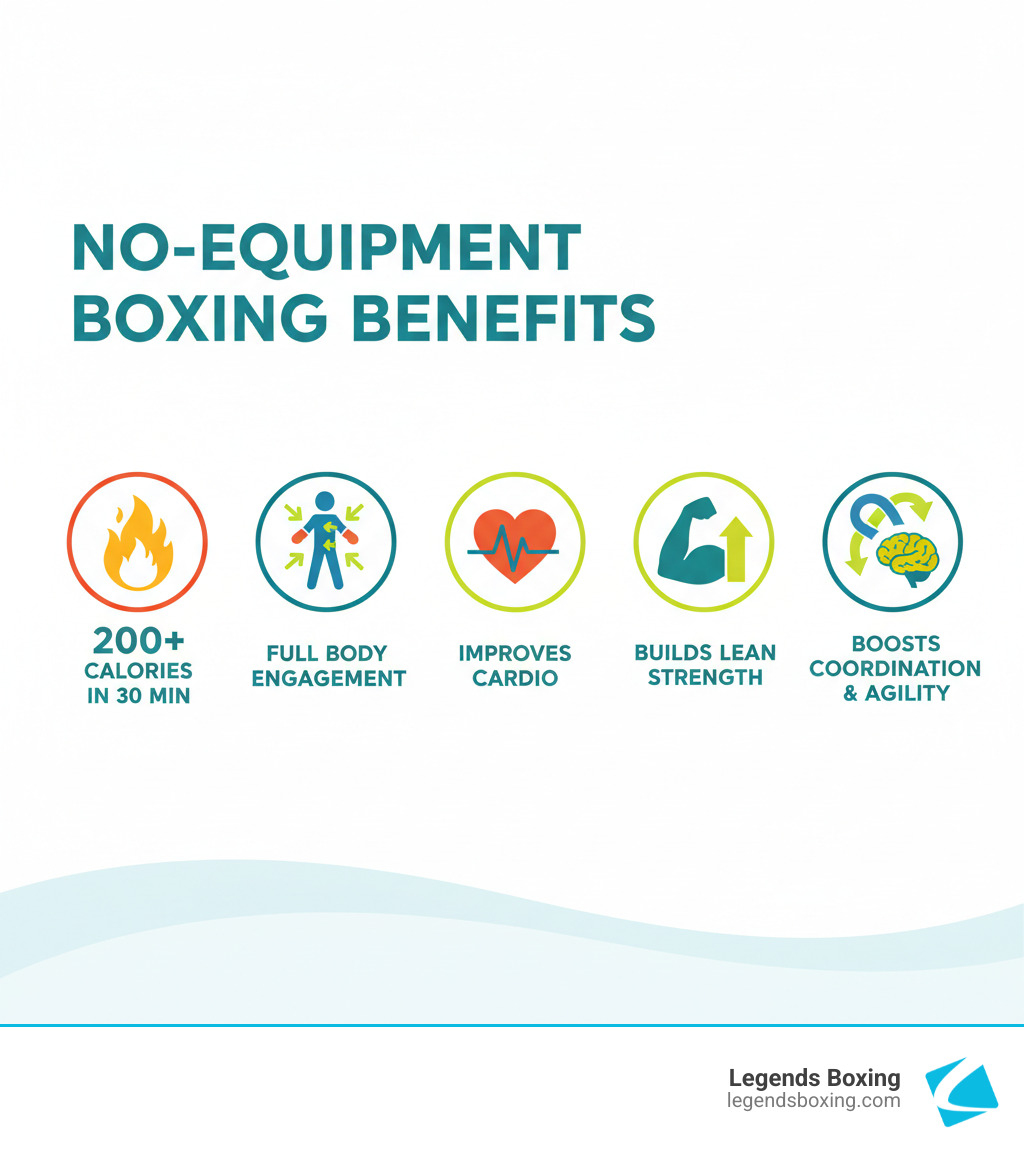 NO-EQUIPMENT BOXING BENEFITS

200+ CALORIES IN 30 MIN

FULL BODY ENGAGEMENT

IMPROVES CARDIO

BUILDS LEAN STRENGTH

BOOSTS COORDINATION & AGILITY

Legends Boxing
legendsboxing.com