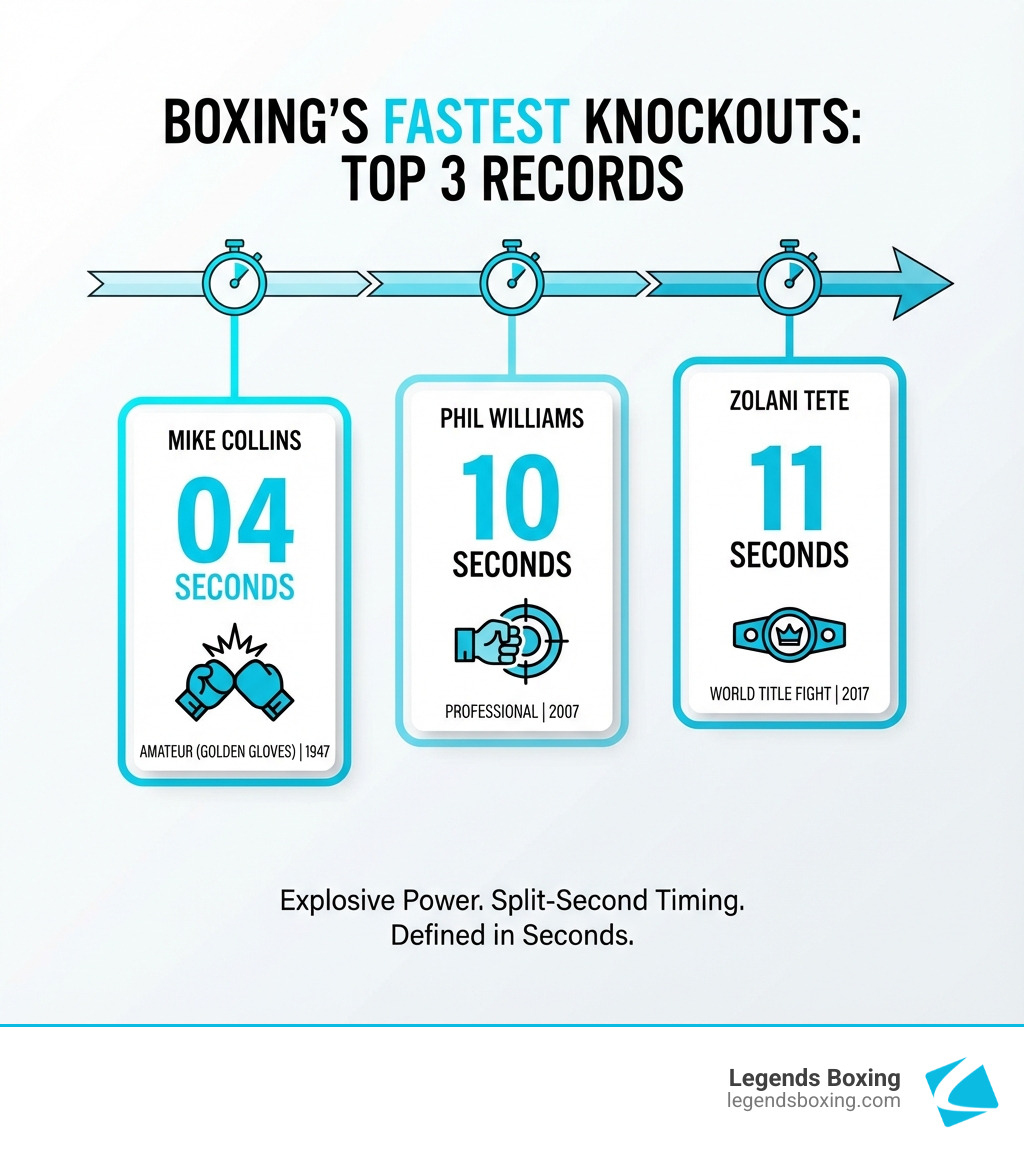 BOXING'S FASTEST KNOCKOUTS: TOP 3 RECORDS

MIKE COLLINS
04
SECONDS
AMATEUR (GOLDEN GLOVES) | 1947

PHIL WILLIAMS
10
SECONDS
PROFESSIONAL | 2007

ZOLANI TETE
11
SECONDS
WORLD TITLE FIGHT | 2017

Explosive Power. Split-Second Timing. Defined in Seconds.

Legends Boxing
legendsboxing.com