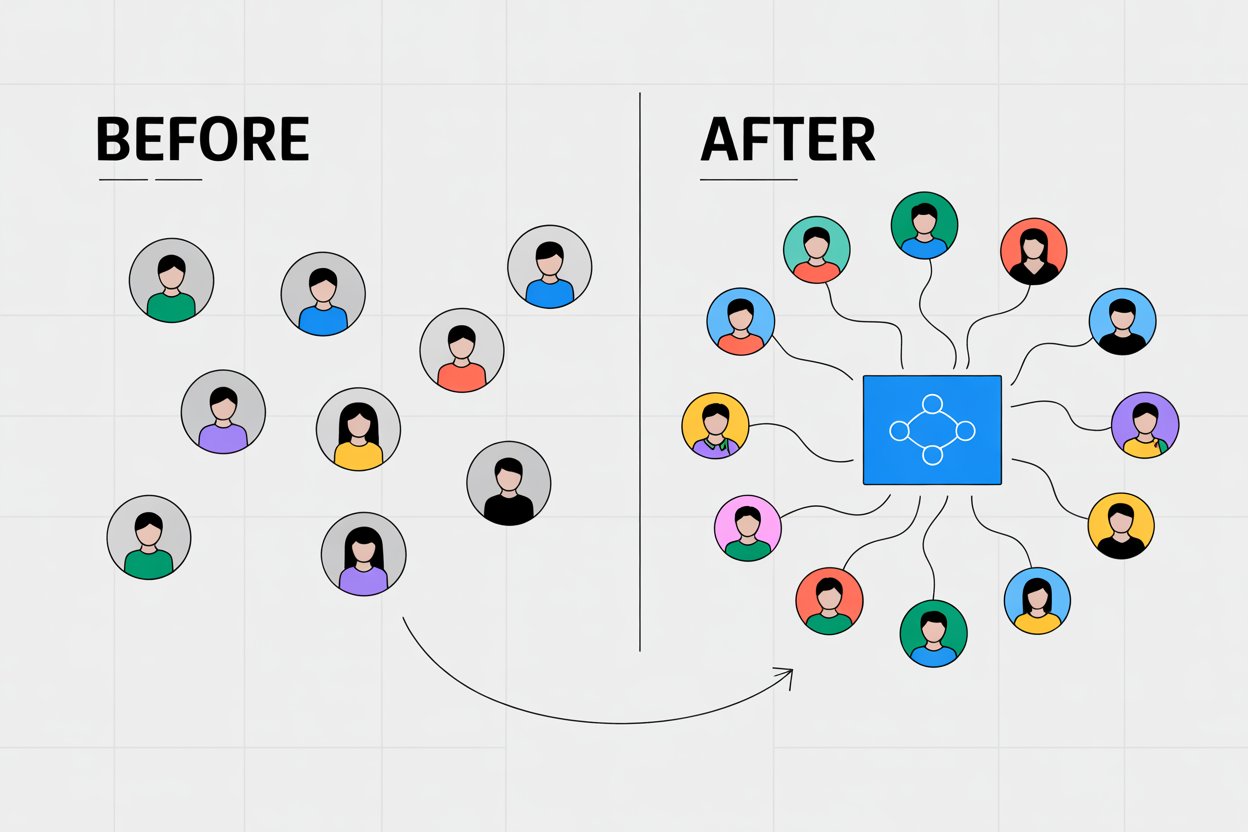 BEFORE

AFTER