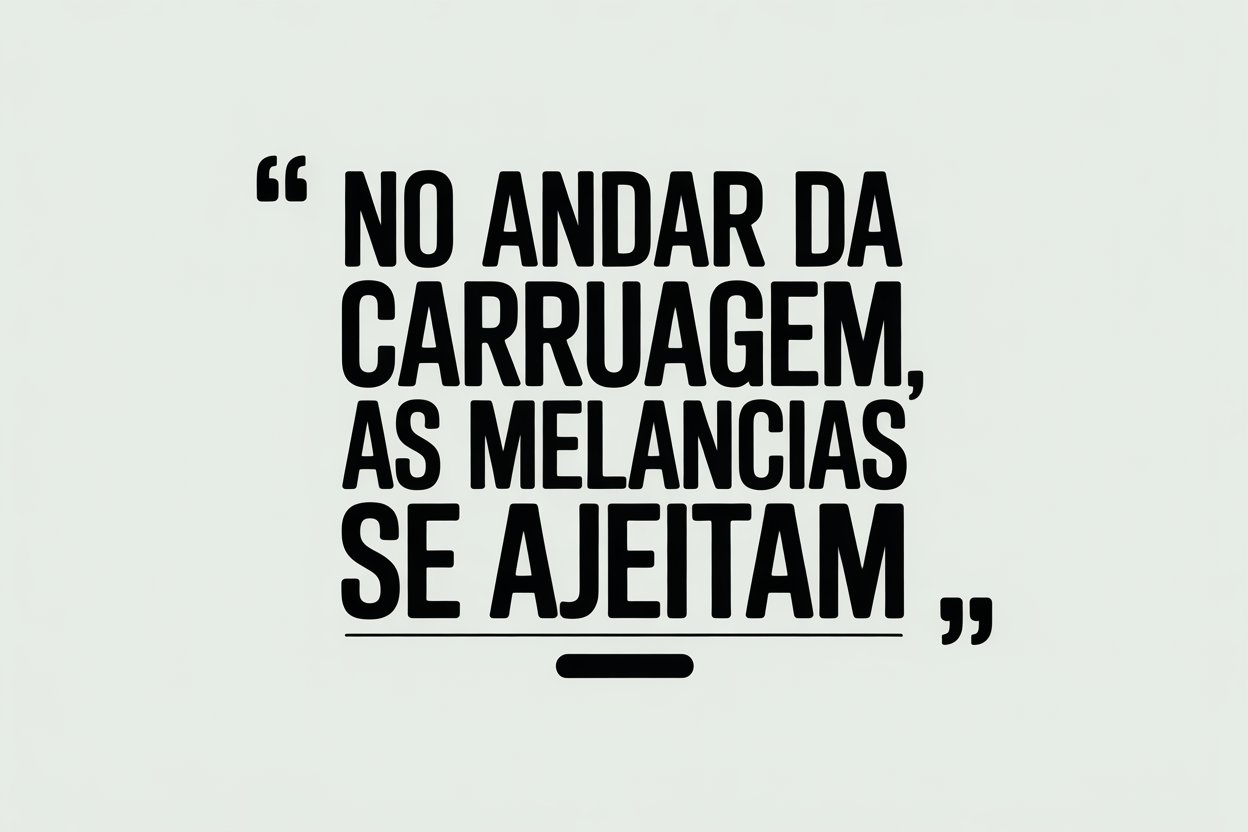 “ NO ANDAR DA CARRUAGEM, AS MELANCIAS SE AJEITAM ”