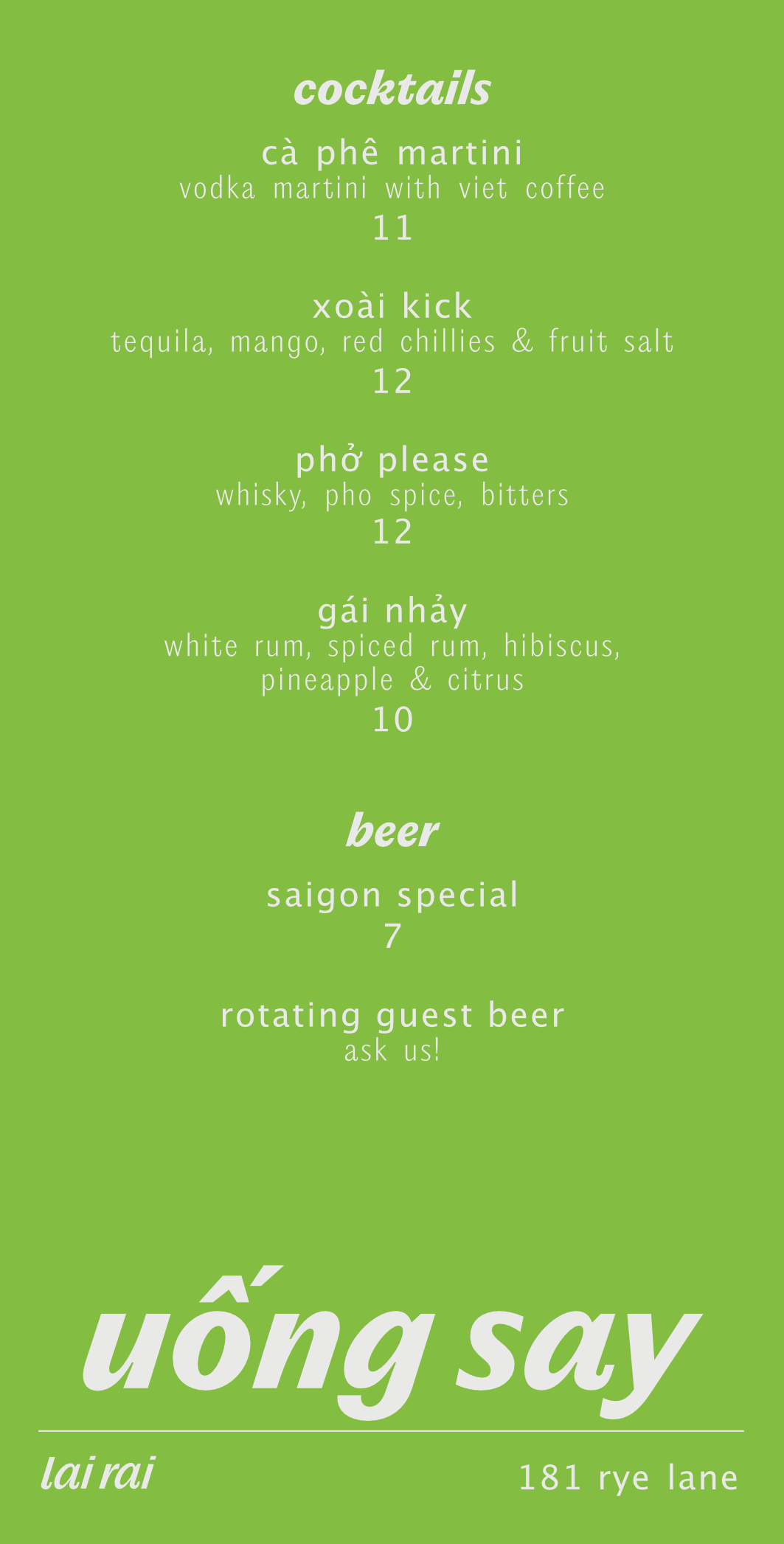 cocktails

cà phê martini
vodka martini with viet coffee
11

xoài kick
tequila, mango, red chillies & fruit salt
12

phở please
whisky, pho spice, bitters
12

gái nhảy
white rum, spiced rum, hibiscus, pineapple & citrus
10

beer

saigon special
7

rotating guest beer
ask us!

uống say

lai rai

181 rye lane