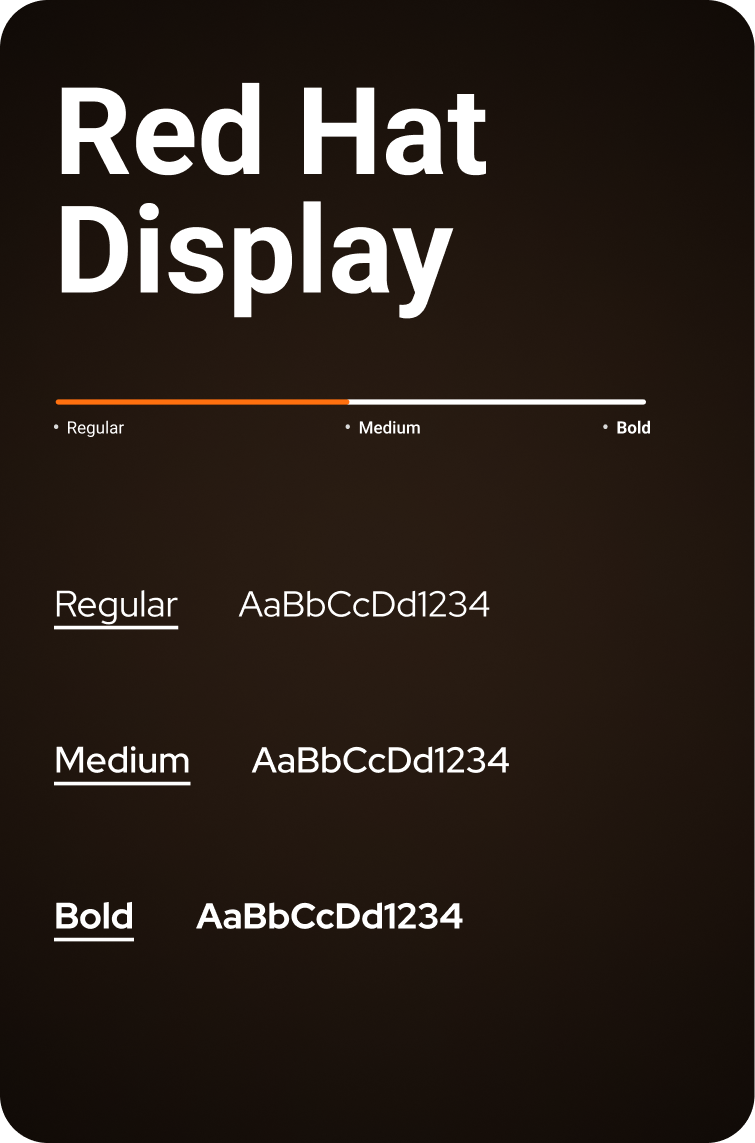 Red Hat Display

• Regular • Medium • Bold

Regular AaBbCcDd1234

Medium AaBbCcDd1234

Bold AaBbCcDd1234