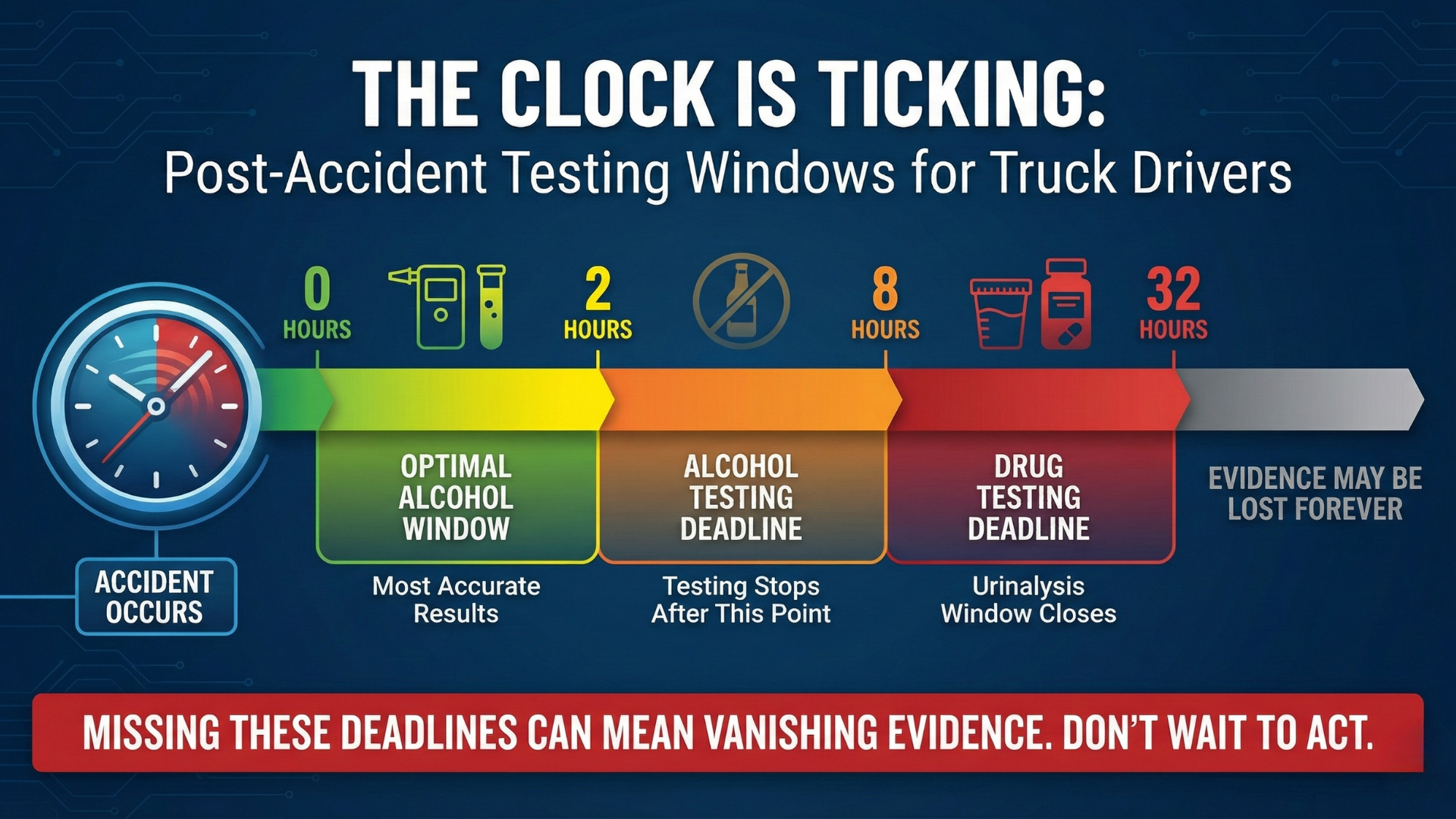 THE CLOCK IS TICKING:
Post-Accident Testing Windows for Truck Drivers

0 HOURS

2 HOURS

8 HOURS

32 HOURS

ACCIDENT OCCURS

OPTIMAL ALCOHOL WINDOW
Most Accurate Results

ALCOHOL TESTING DEADLINE
Testing Stops After This Point

DRUG TESTING DEADLINE
Urinalysis Window Closes

EVIDENCE MAY BE LOST FOREVER

MISSING THESE DEADLINES CAN MEAN VANISHING EVIDENCE. DON'T WAIT TO ACT.