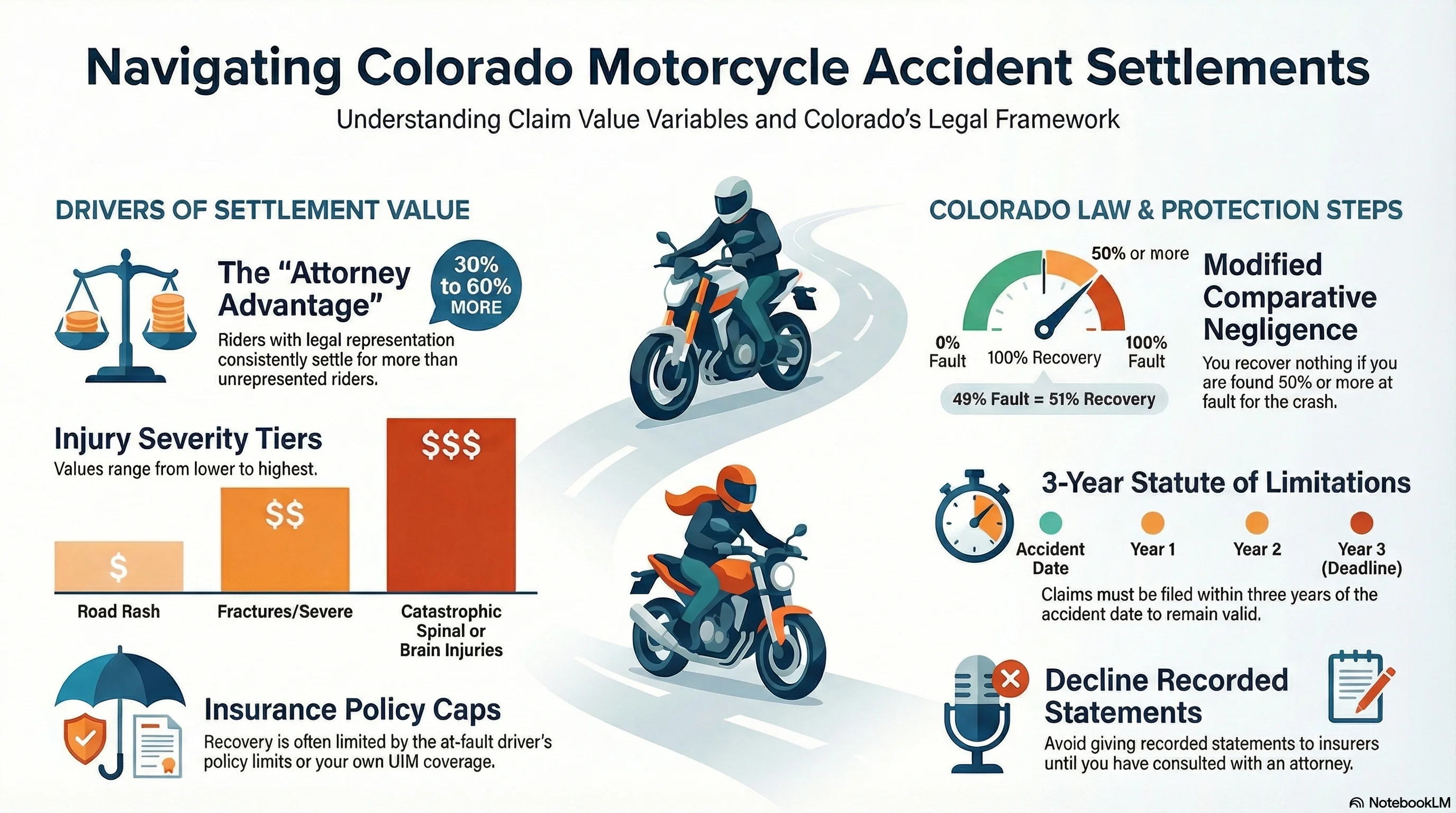 Navigating Colorado Motorcycle Accident Settlements

Understanding Claim Value Variables and Colorado's Legal Framework

DRIVERS OF SETTLEMENT VALUE

The "Attorney Advantage"

30% to 60% MORE

Riders with legal representation consistently settle for more than unrepresented riders.

Injury Severity Tiers

Values range from lower to highest.

$

$$

$$$

Road Rash

Fractures/Severe

Catastrophic Spinal or Brain Injuries

Insurance Policy Caps

Recovery is often limited by the at-fault driver's policy limits or your own UIM coverage.

COLORADO LAW & PROTECTION STEPS

50% or more

0% Fault

100% Recovery

100% Fault

49% Fault = 51% Recovery

Modified Comparative Negligence

You recover nothing if you are found 50% or more at fault for the crash.

3-Year Statute of Limitations

Accident Date

Year 1

Year 2

Year 3 (Deadline)

Claims must be filed within three years of the accident date to remain valid.

Decline Recorded Statements

Avoid giving recorded statements to insurers until you have consulted with an attorney.

NotebookLM